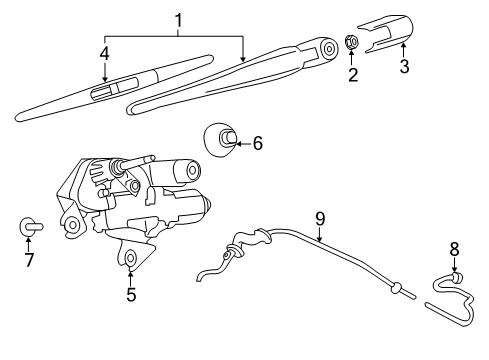 1
4
2
3
6
7
5
9
8