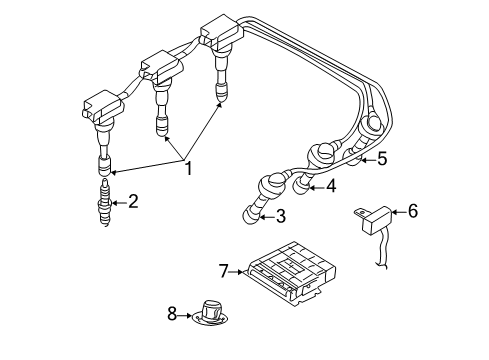 1
2
5
4
3
6
7
8