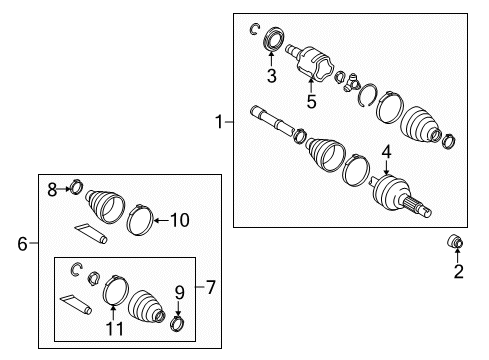 3
5
1
4
2
8
10
6
9
7
11