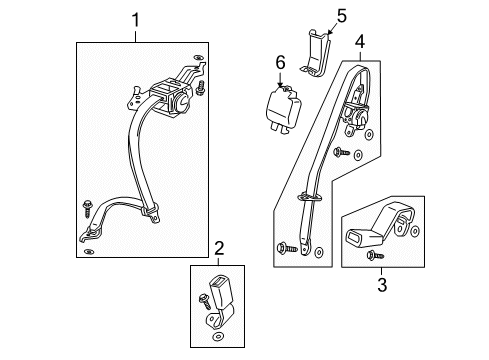 1
5
4
6
2
3