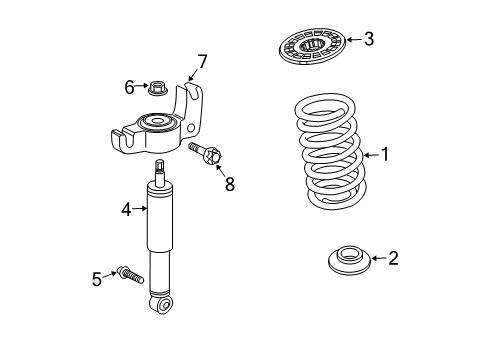 3
7
6
1
8
4
2
5