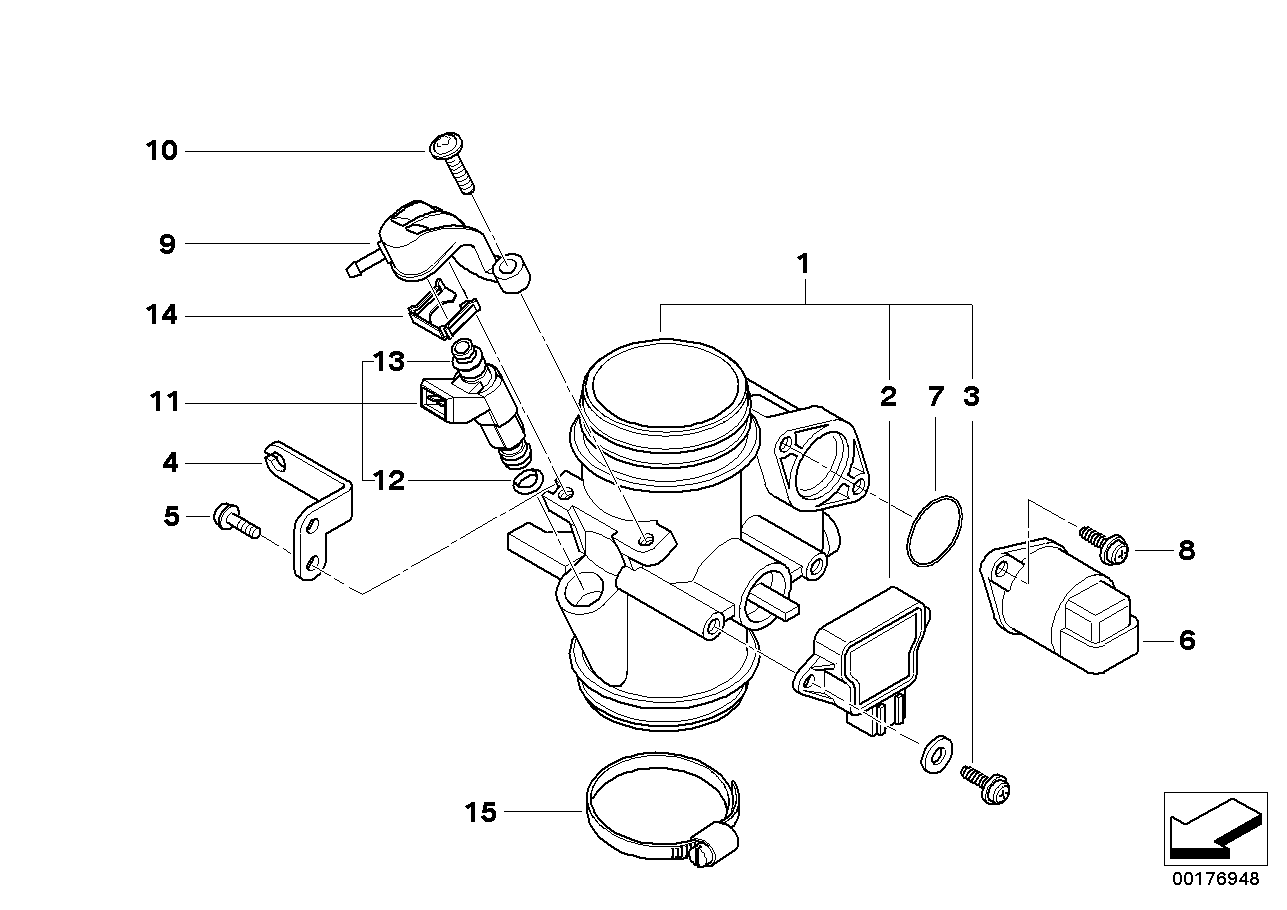 10
9
14
13
11
4
12
5
1
2
7
3
8
6
15
00176948