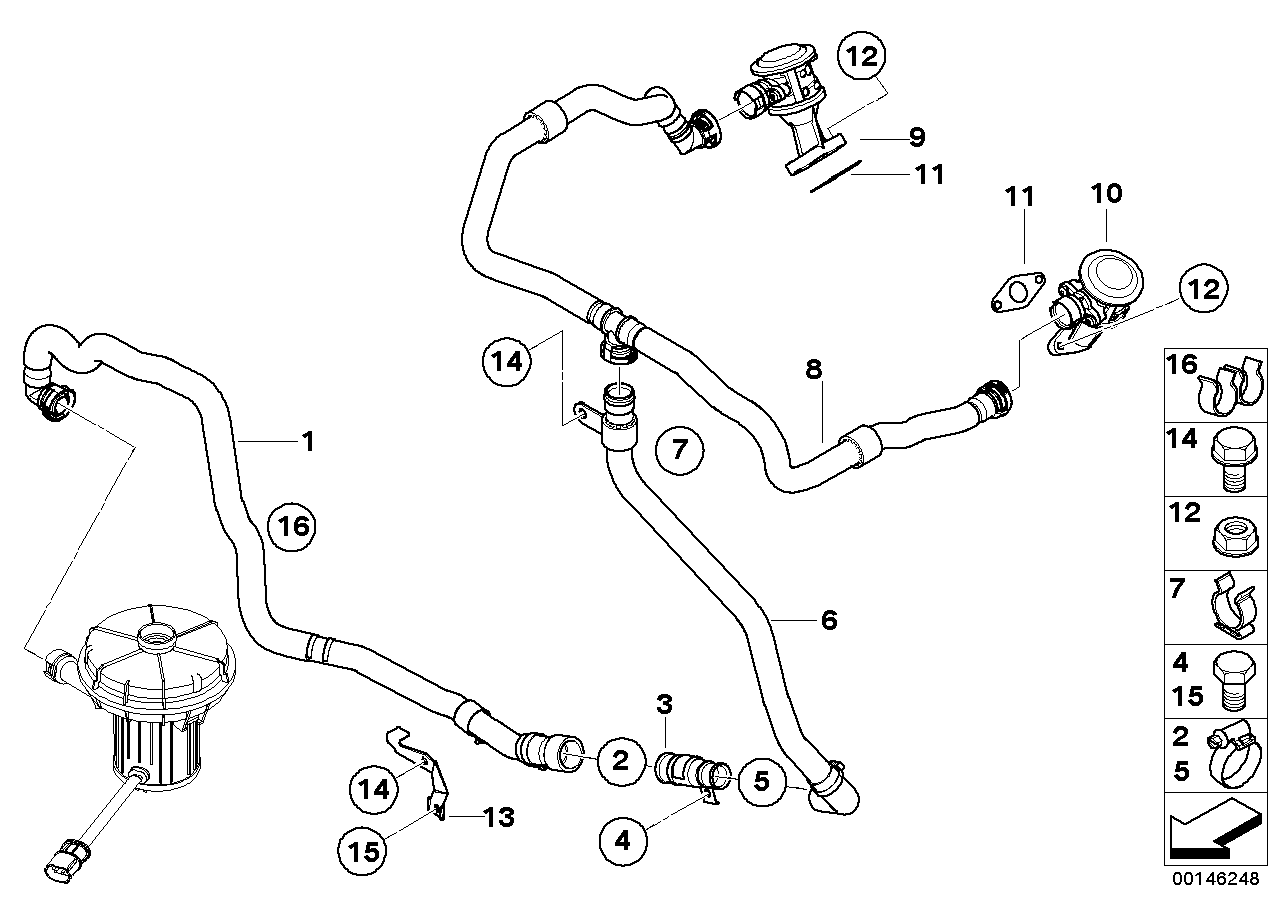 12
9
11
11
10
12
14
8
7
1
16
6
3
2
5
14
13
15
4
16
14
12
7
4
15
2
5
00146248