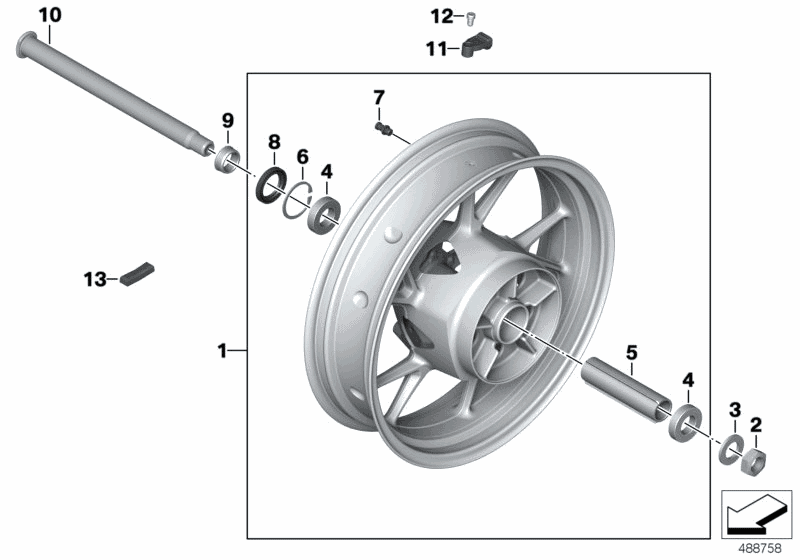 10
12
11
7
9
8
6
4
13
1
5
4
3
2
488758