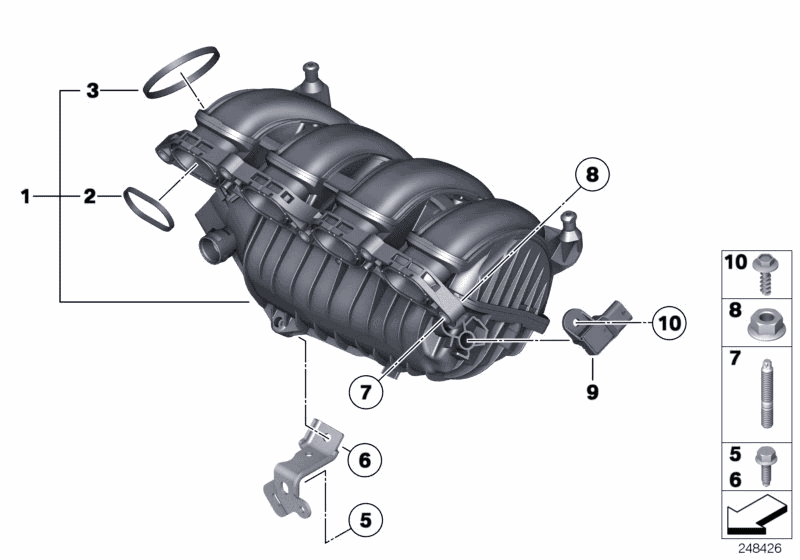 3
1
2
8
10
9
7
6
5
10
8
7
5
6
248426