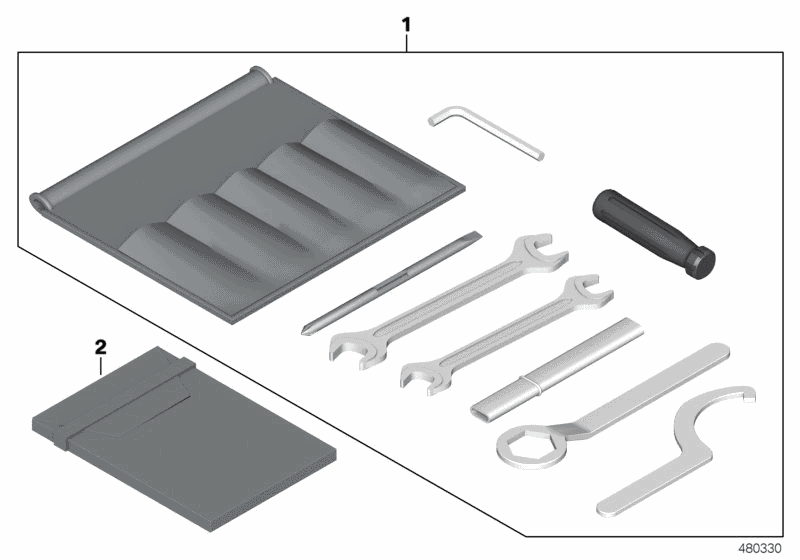 1

2

480330