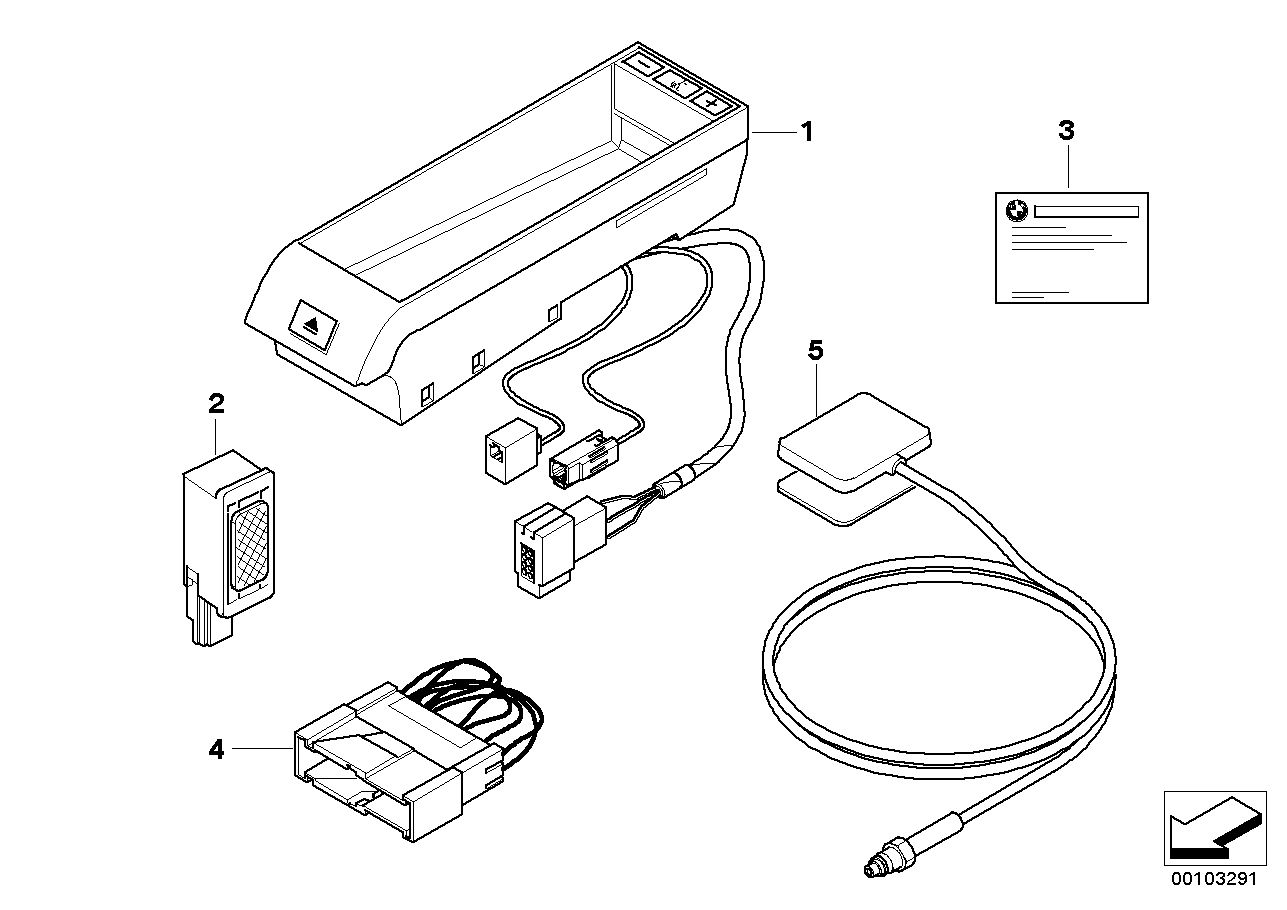 1
3
2
5
4
00103291