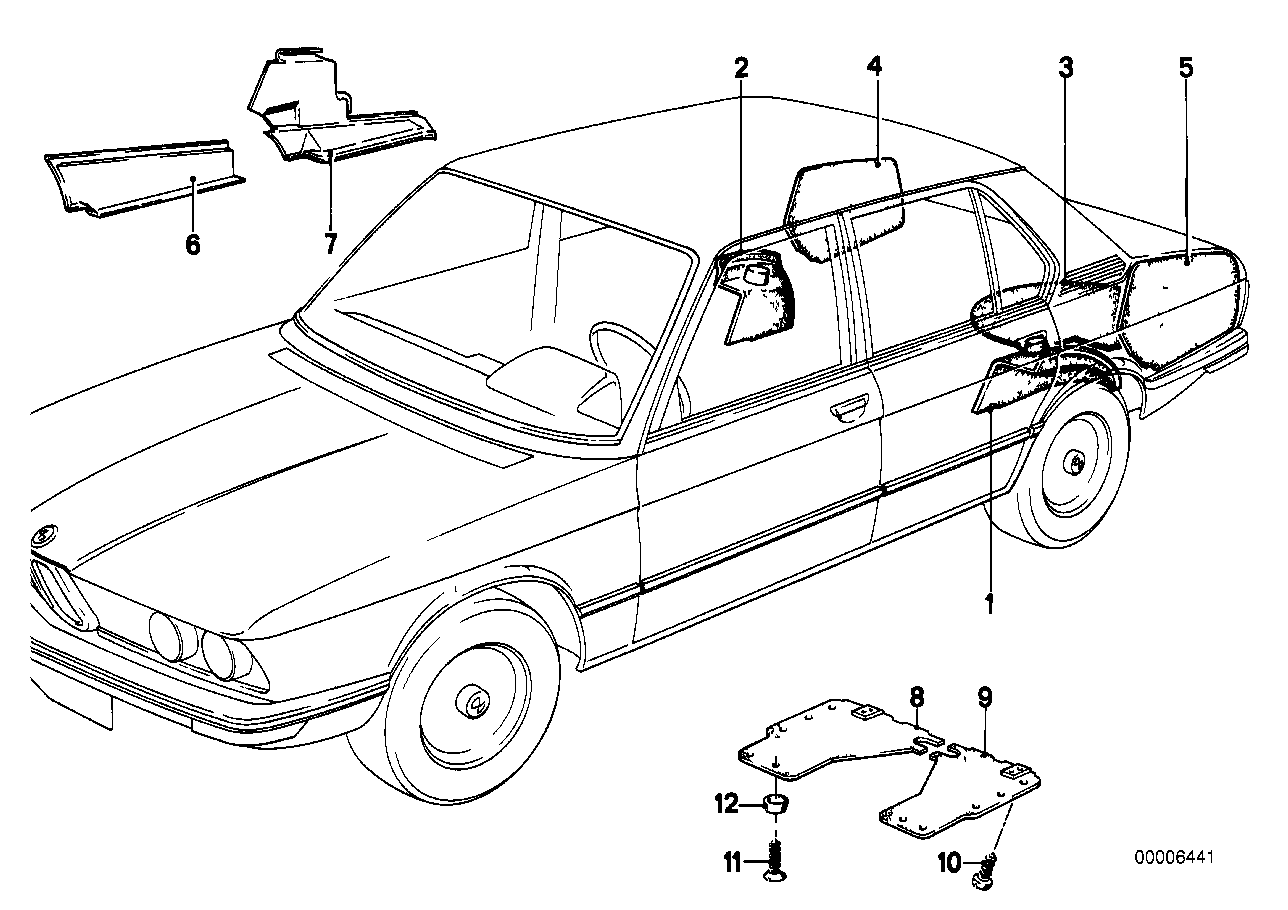 2
4
3
5
6
7
1
8
9
12
11
10
00006441