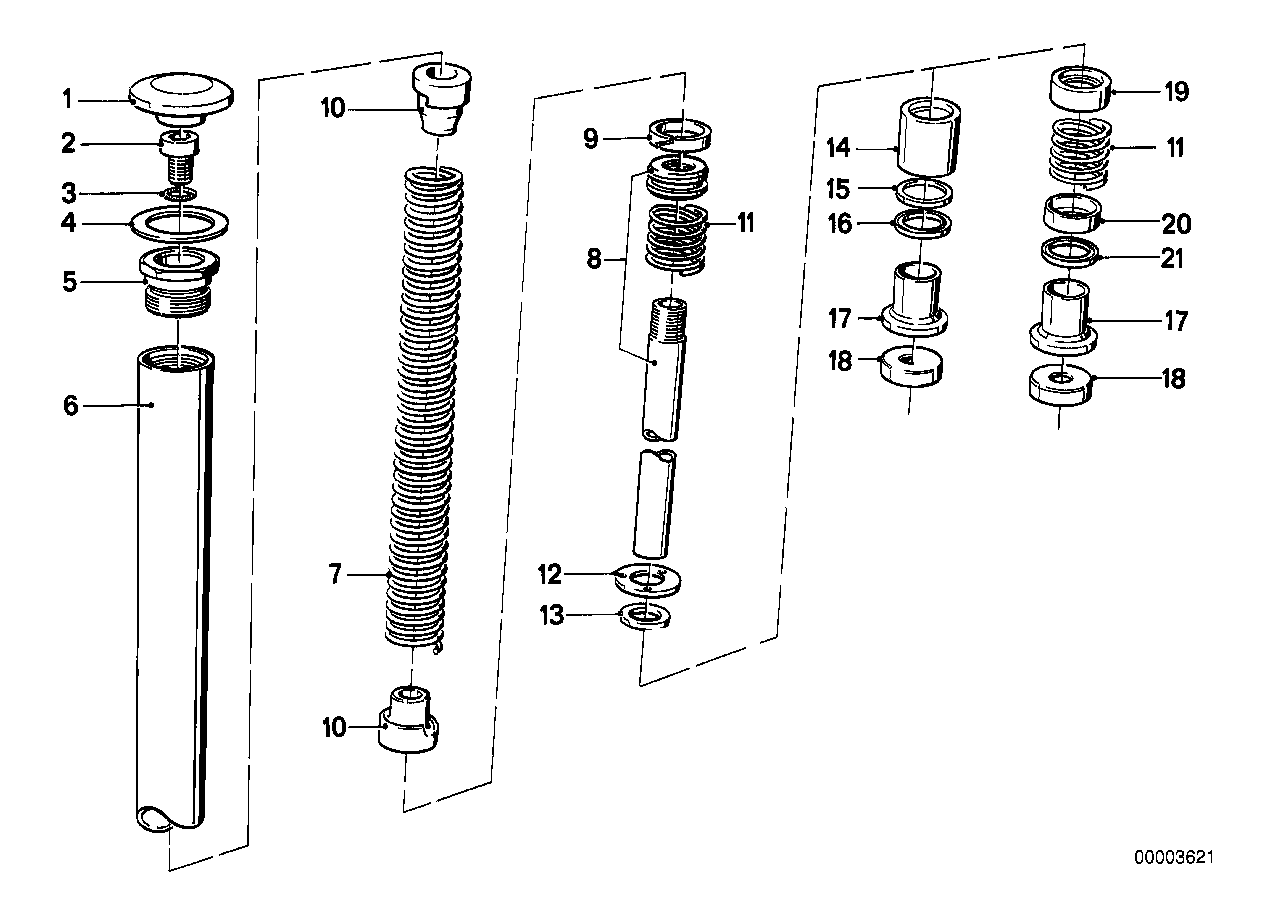 1
2
3
4
5
6
10
7
10
9
8
11
12
13
14
15
16
17
18
19
11
20
21
17
18
00003621