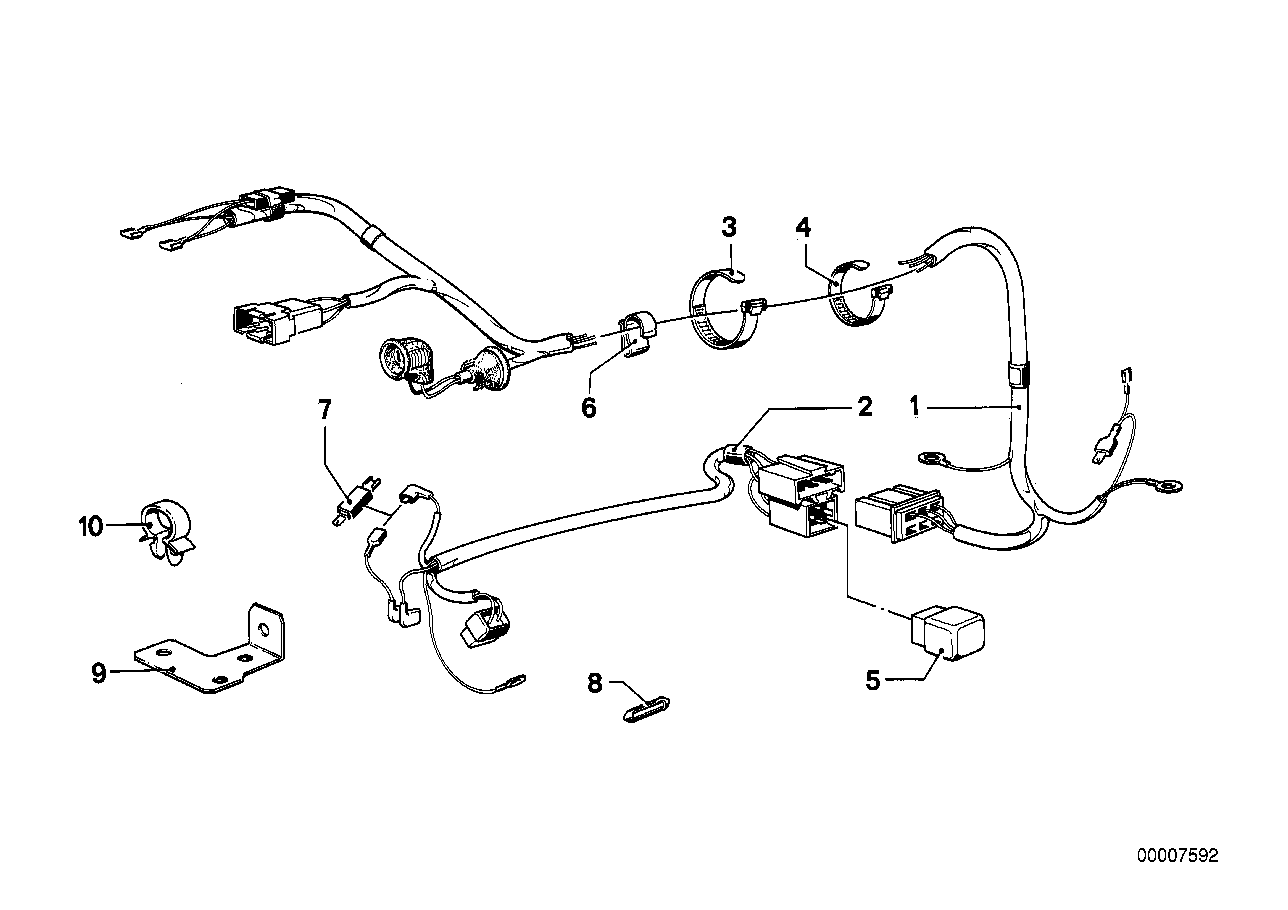 3
4
6
7
2
1
10
9
8
5
00007592