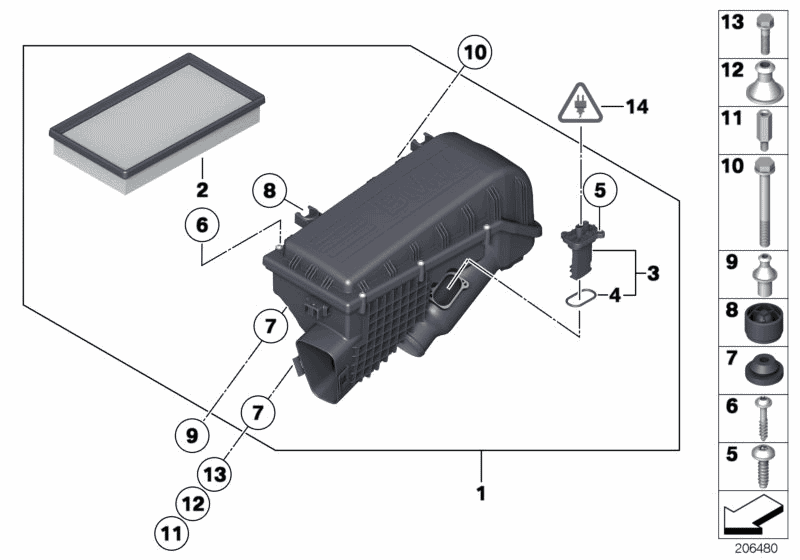 10
14
2
8
5
6
3
4
7
7
9
13
12
11
1
13
12
11
10
9
8
7
6
5
206480