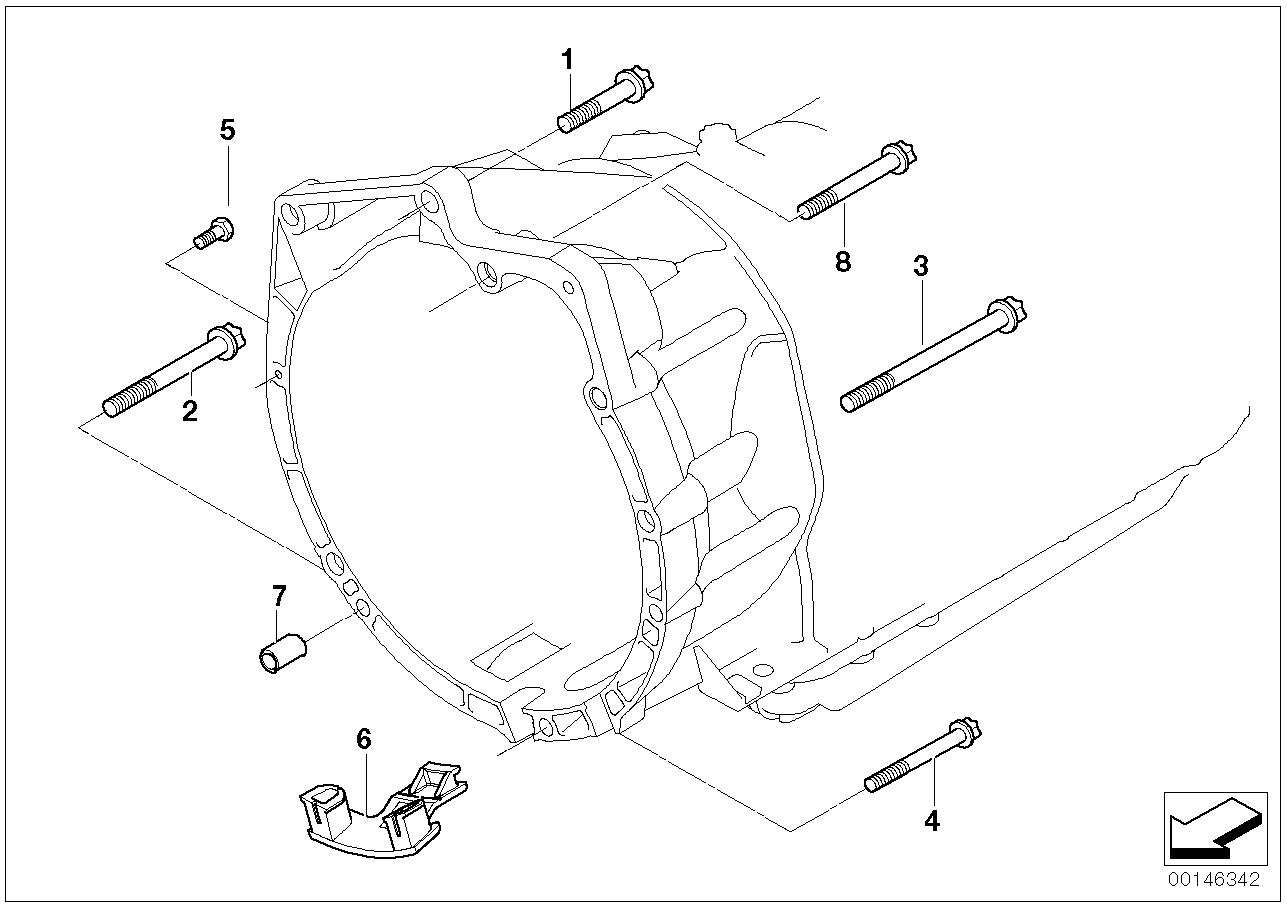 1

5

8

3

2

7

6

4

00146342