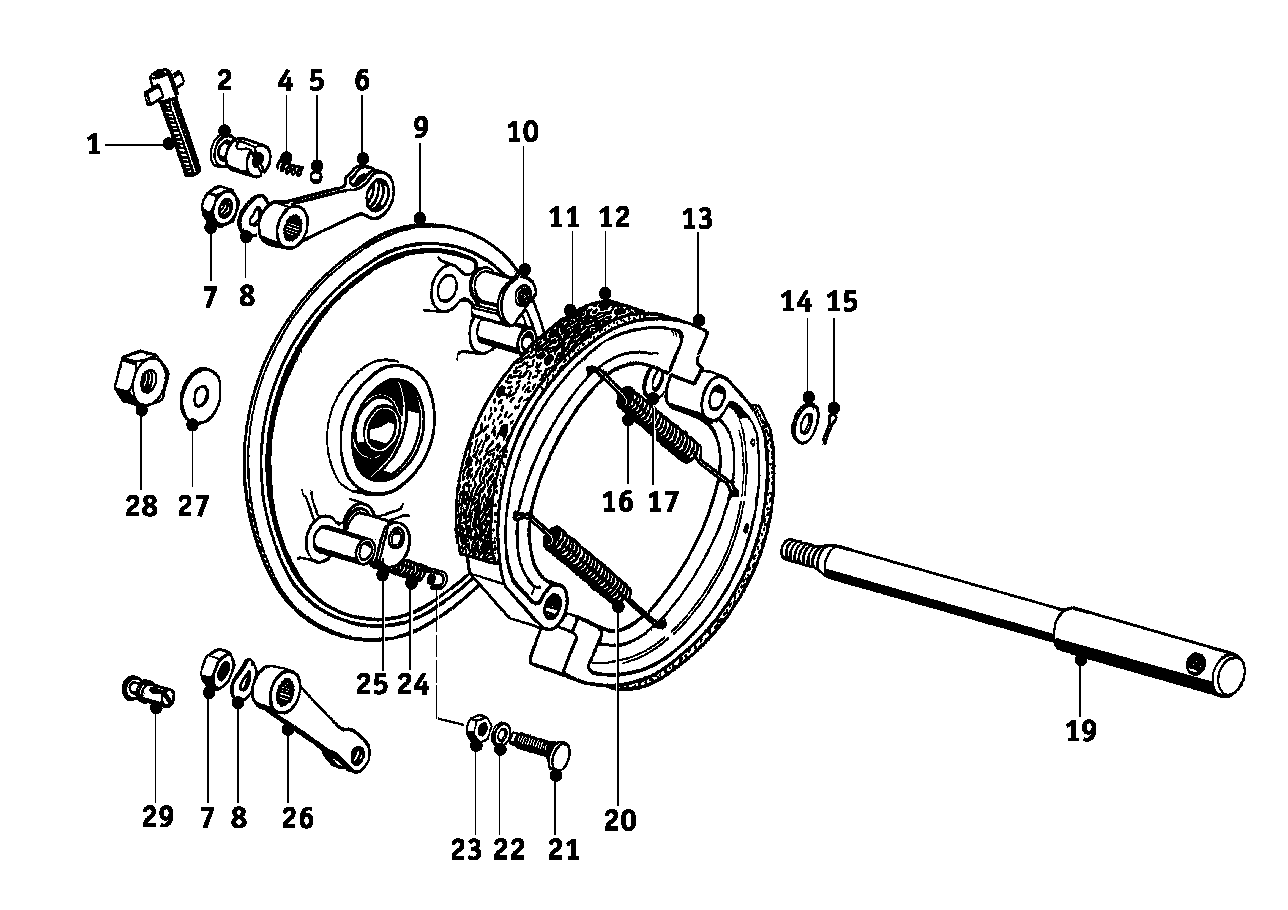 1
2
4
5
6
9
10
11
12
13
7
8
14
15
28
27
16
17
25
24
19
29
7
8
26
23
22
21
20