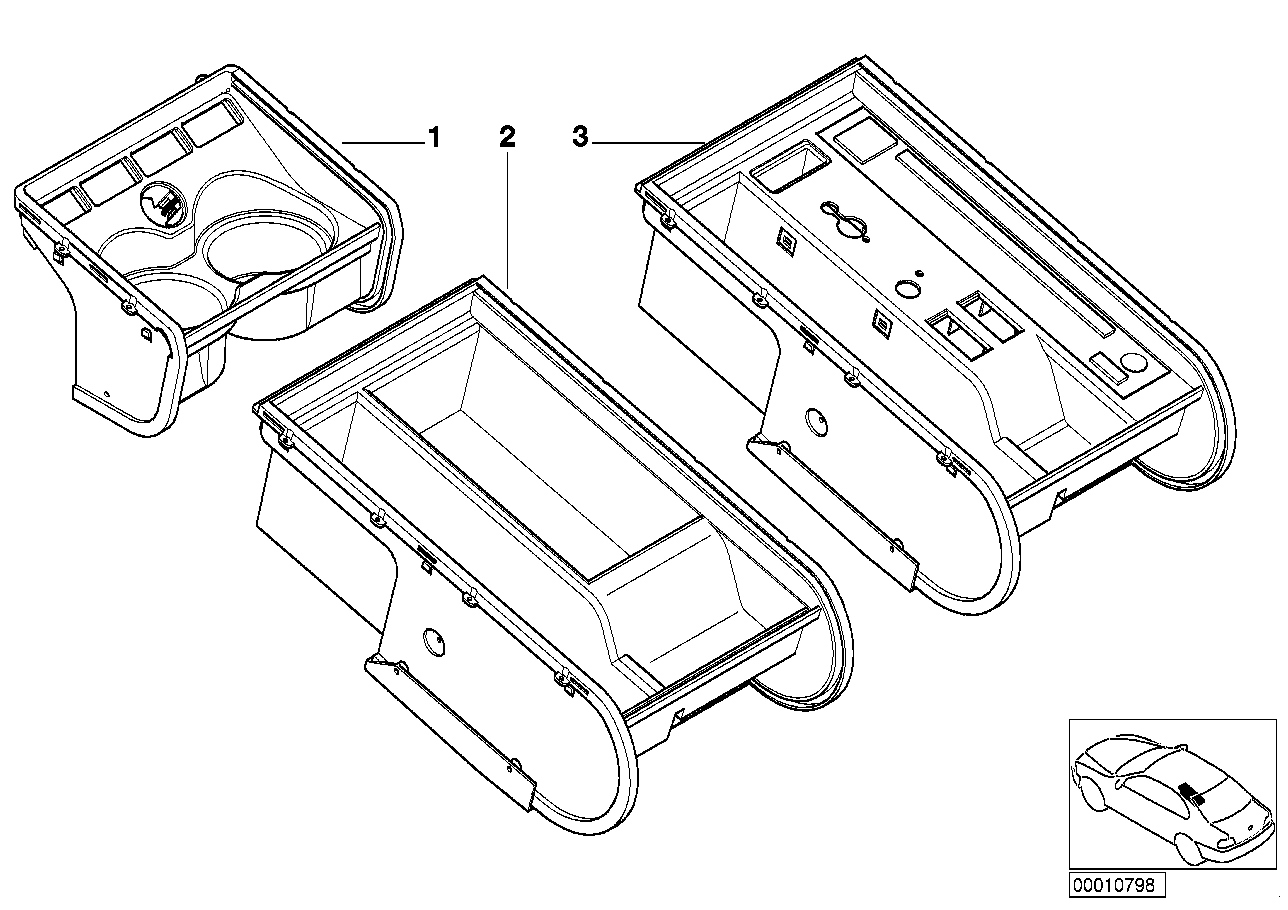 1
2
3
00010798