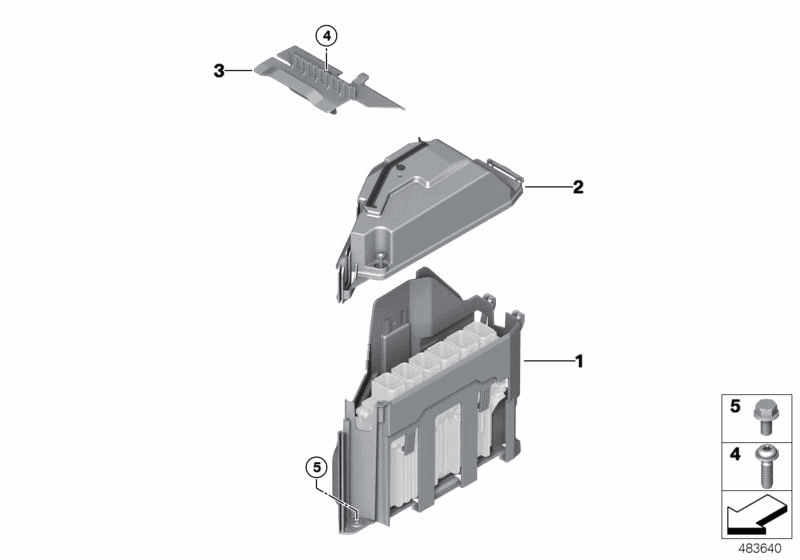 4
3
2
1
5
5
4
483640