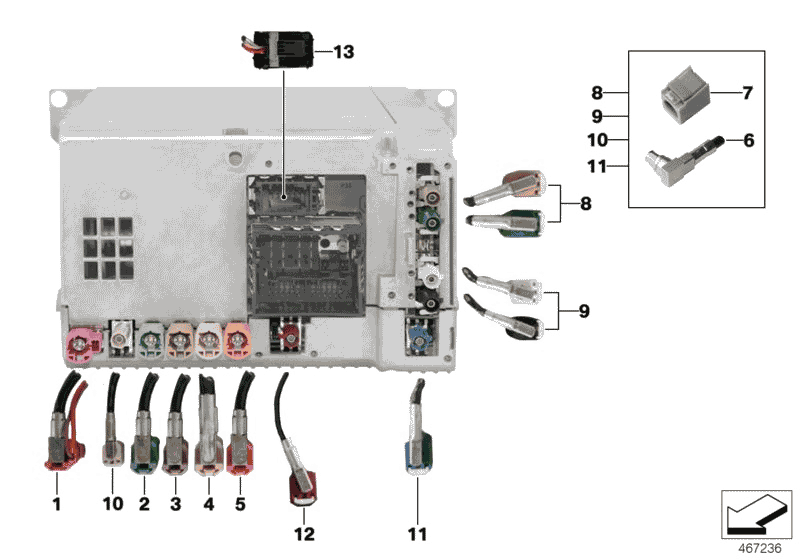 13

8
9
10
11

7
6

8

9

1
10
2
3
4
5
12
11

467236