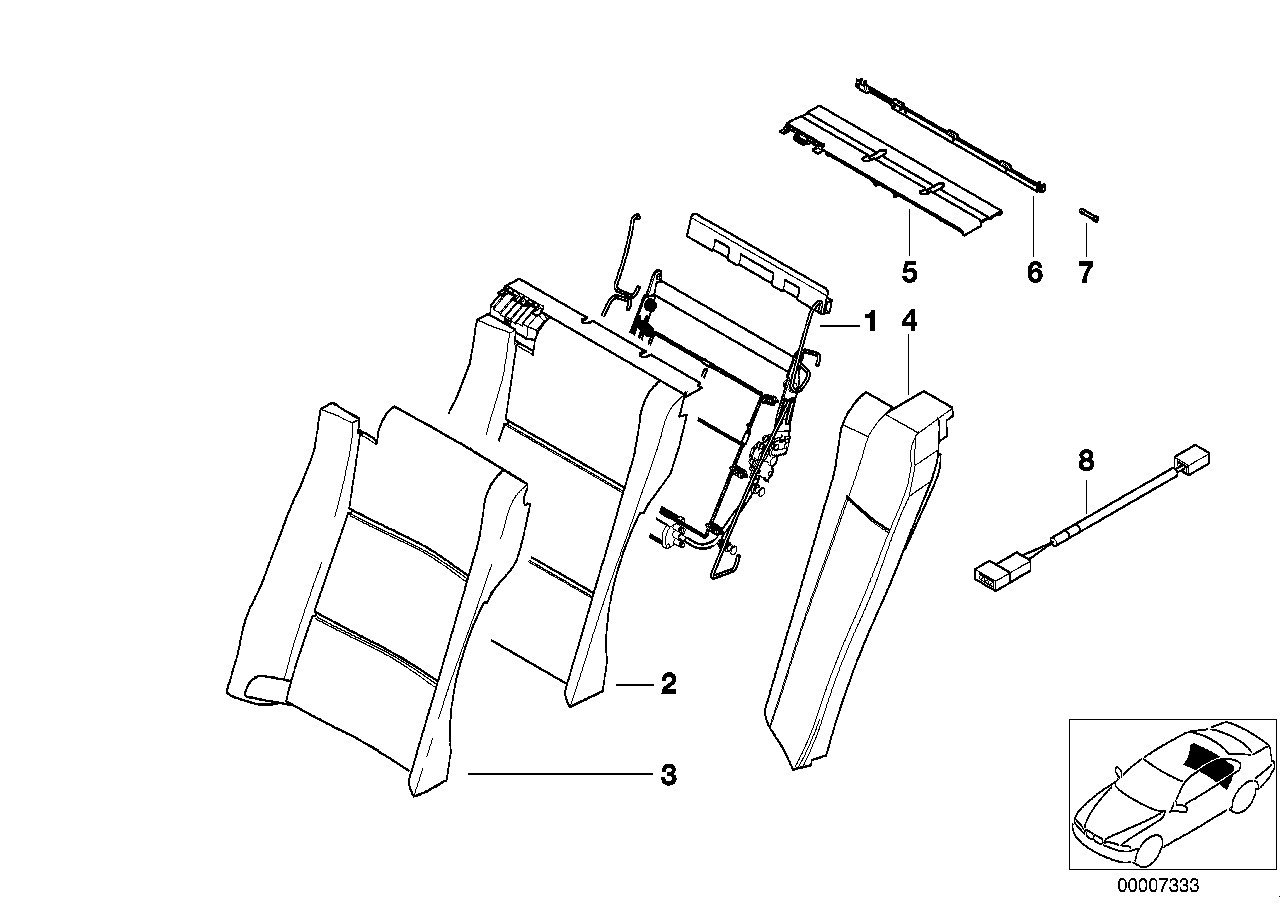 5
6
7
1
4
8
2
3
00007333