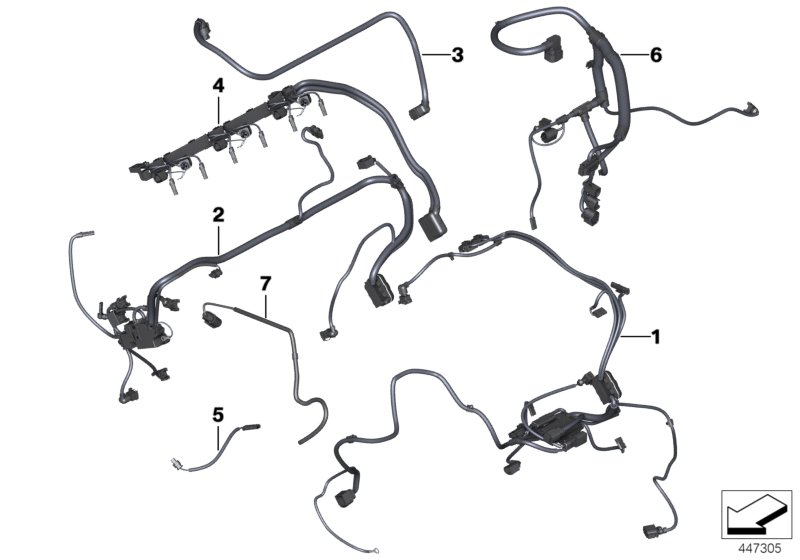 3
6
4
2
7
1
5
447305