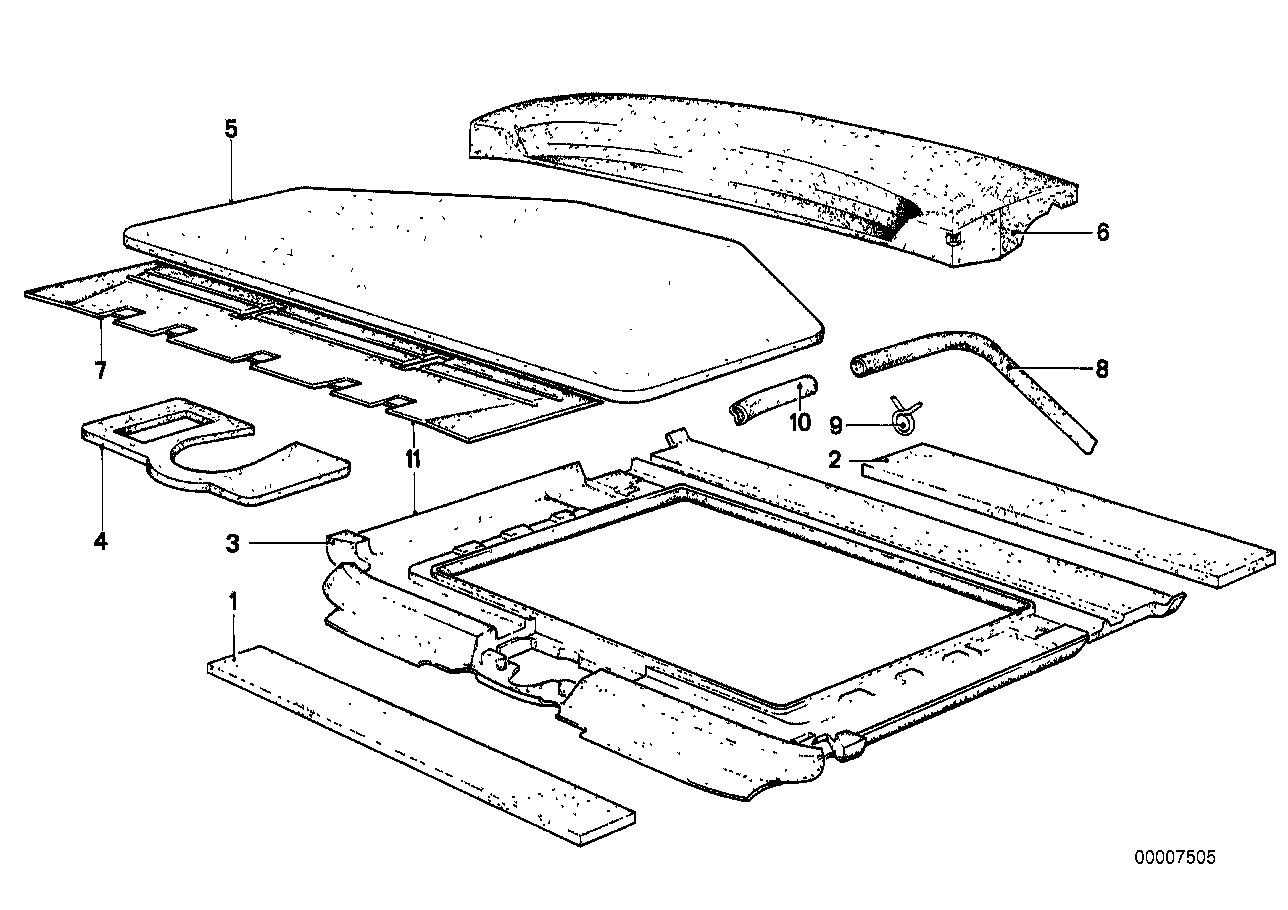 5
6
7
8
10
9
2
11
4
3
1
00007505