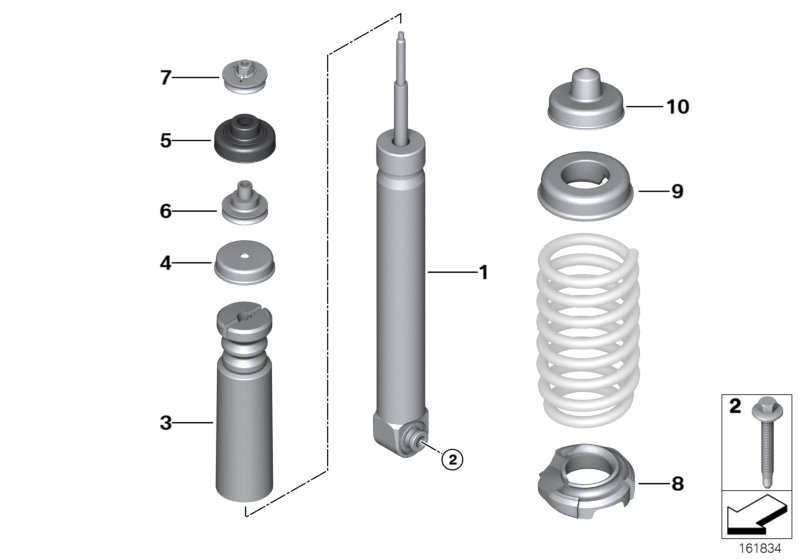 7
5
6
4
3
1
2
10
9
8
2
161834