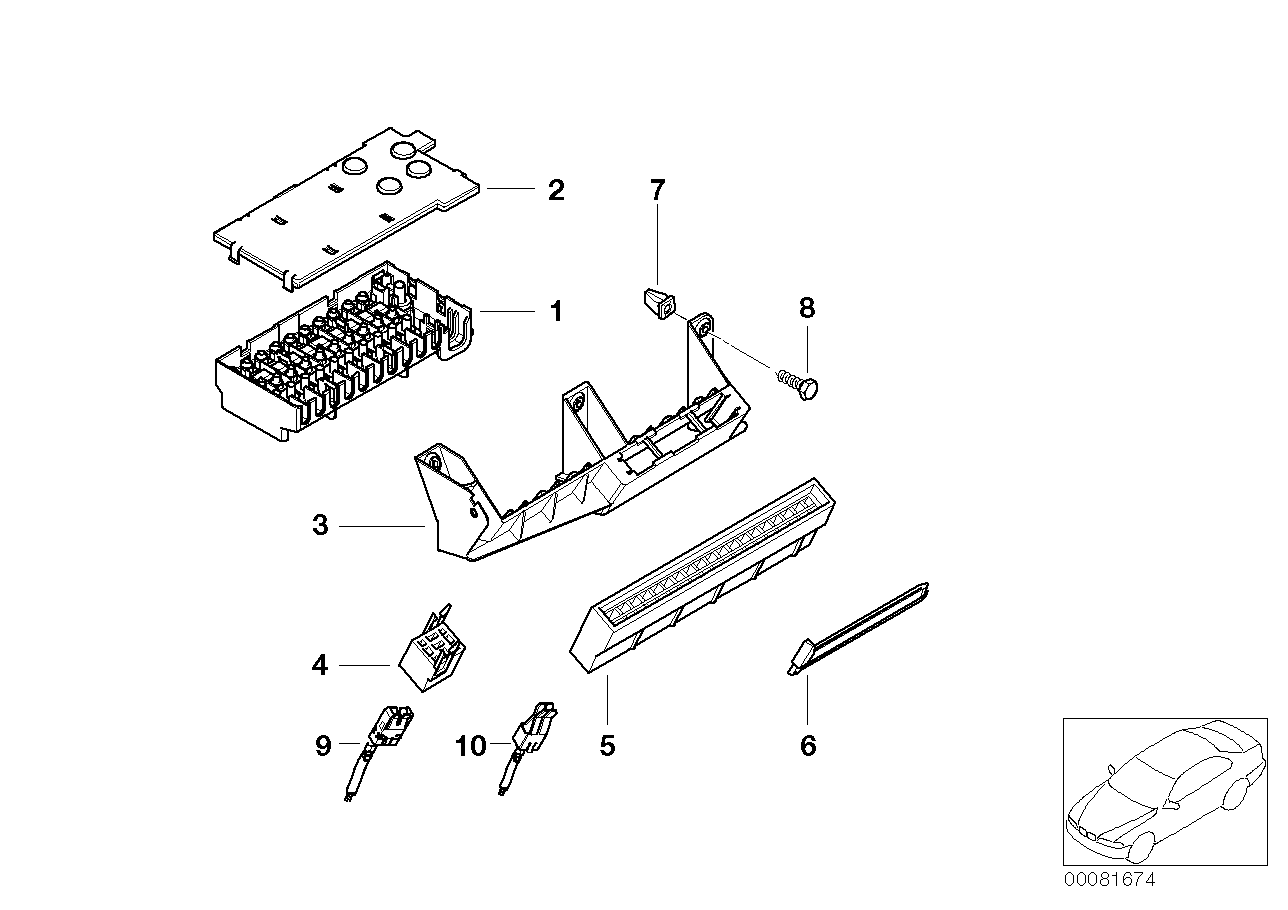 2
7
1
8
3
4
9
10
5
6
00081674