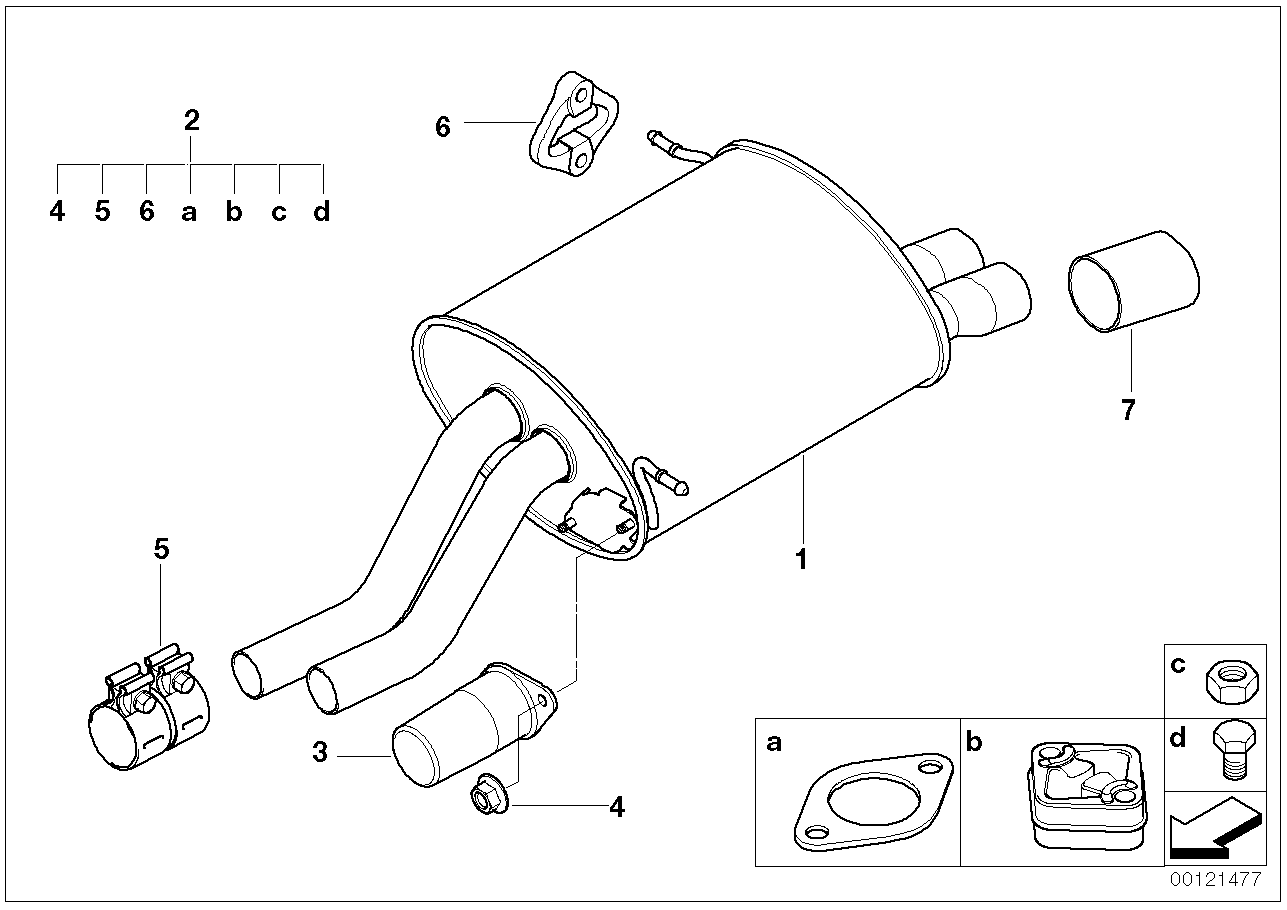 2
4 5 6 a b c d
6
7
1
5
3
4
a
b
c
d
00121477