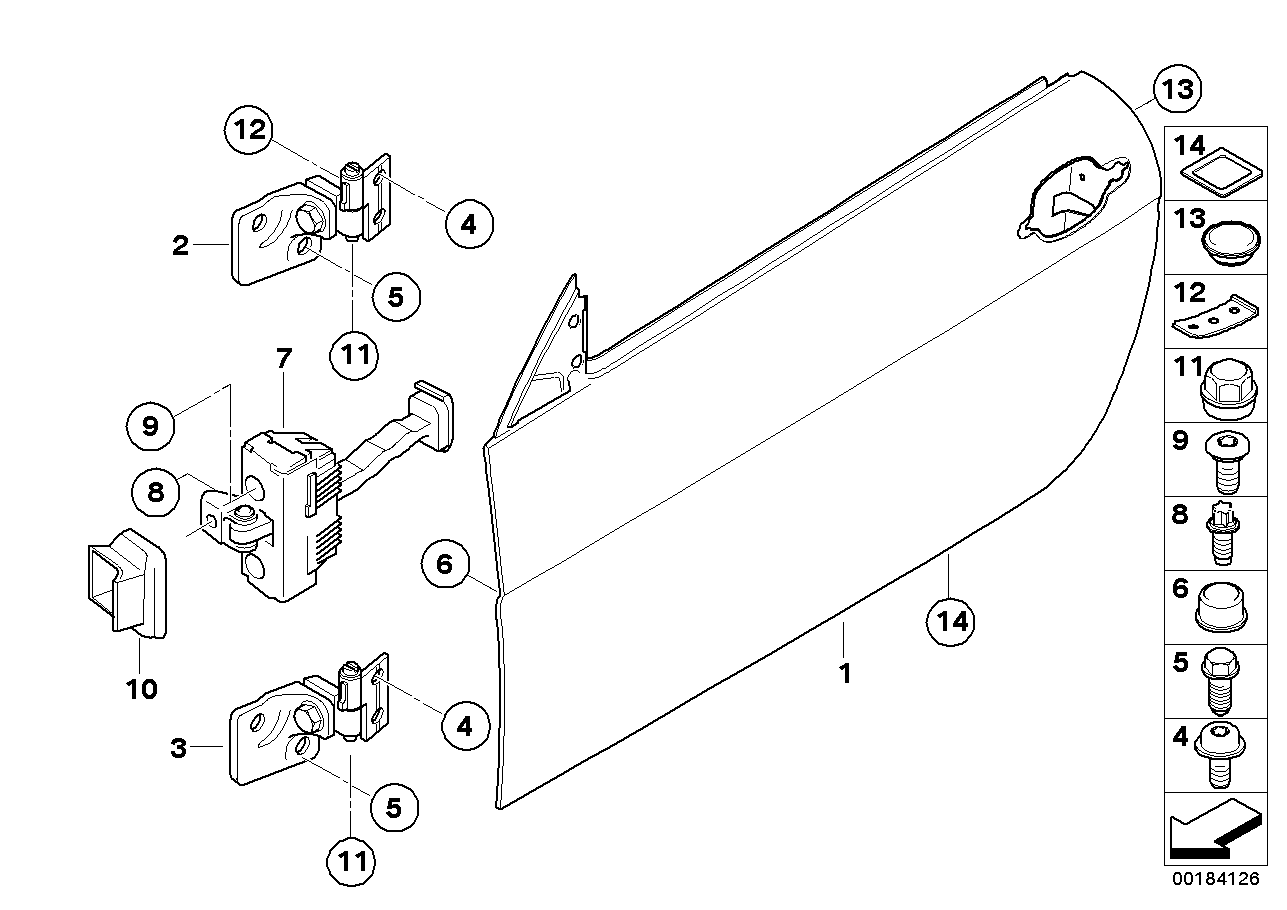 12
4
2
5
11
7
9
8
10
6
4
3
5
11
13
14
1
14
13
12
11
9
8
6
5
4
00184126