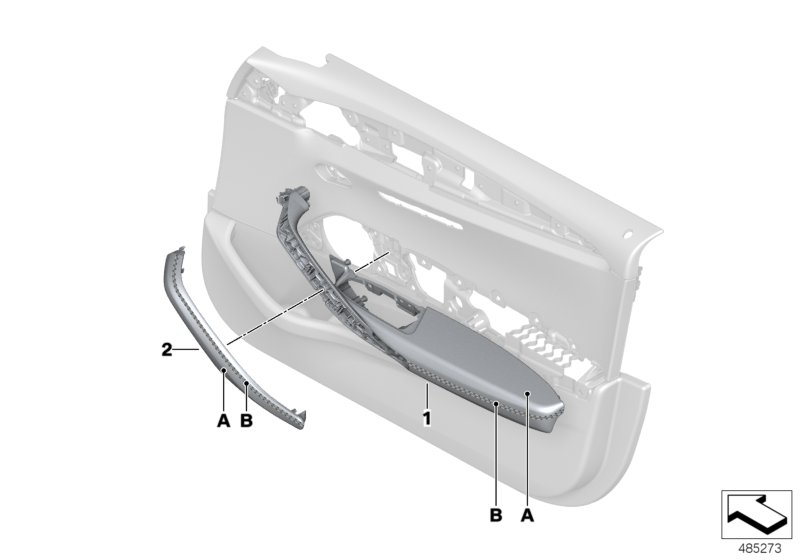 2
A B
1
B A
485273