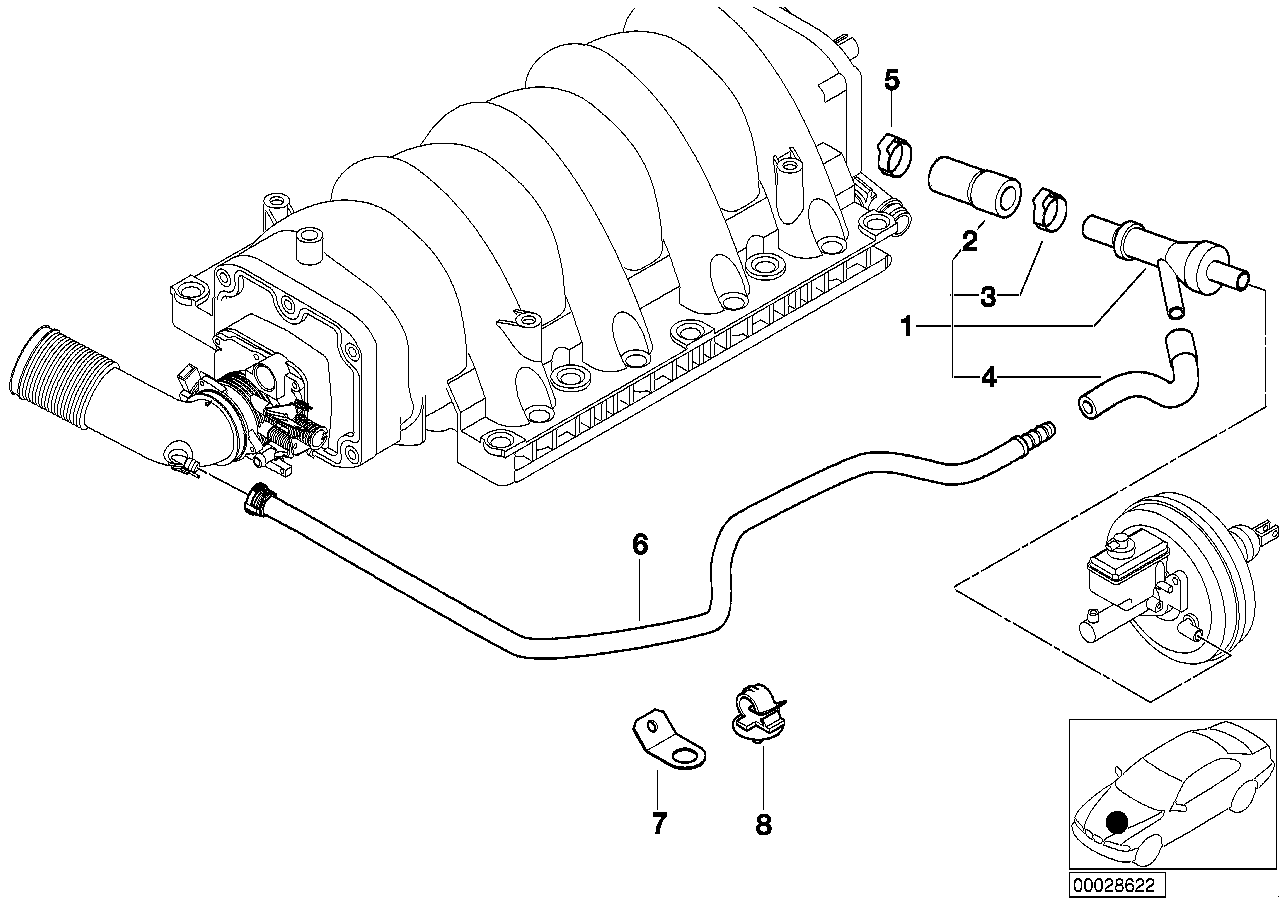 5
2
3
1
4
6
7
8
00028622