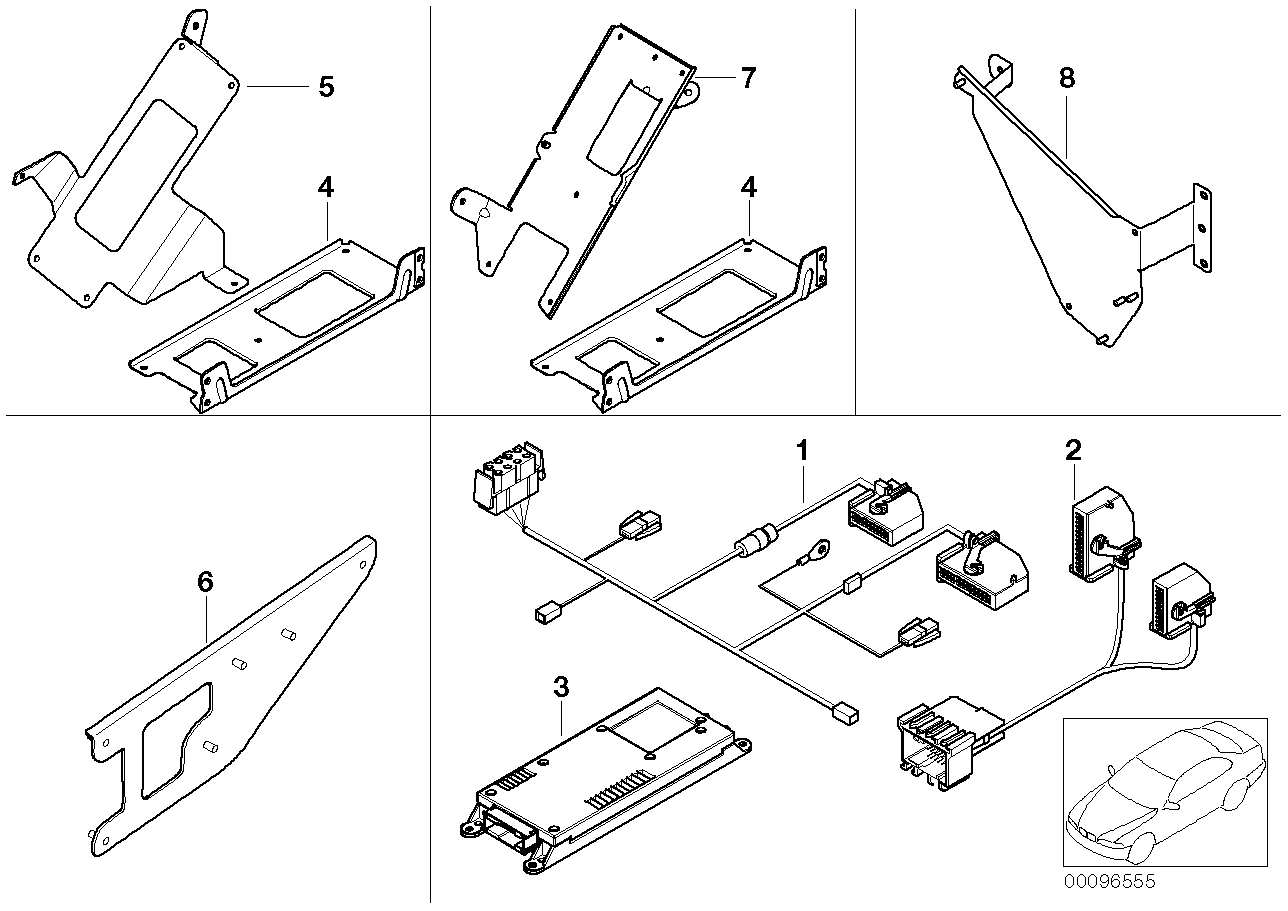 5
4
7
4
8
6
1
2
3
00096555