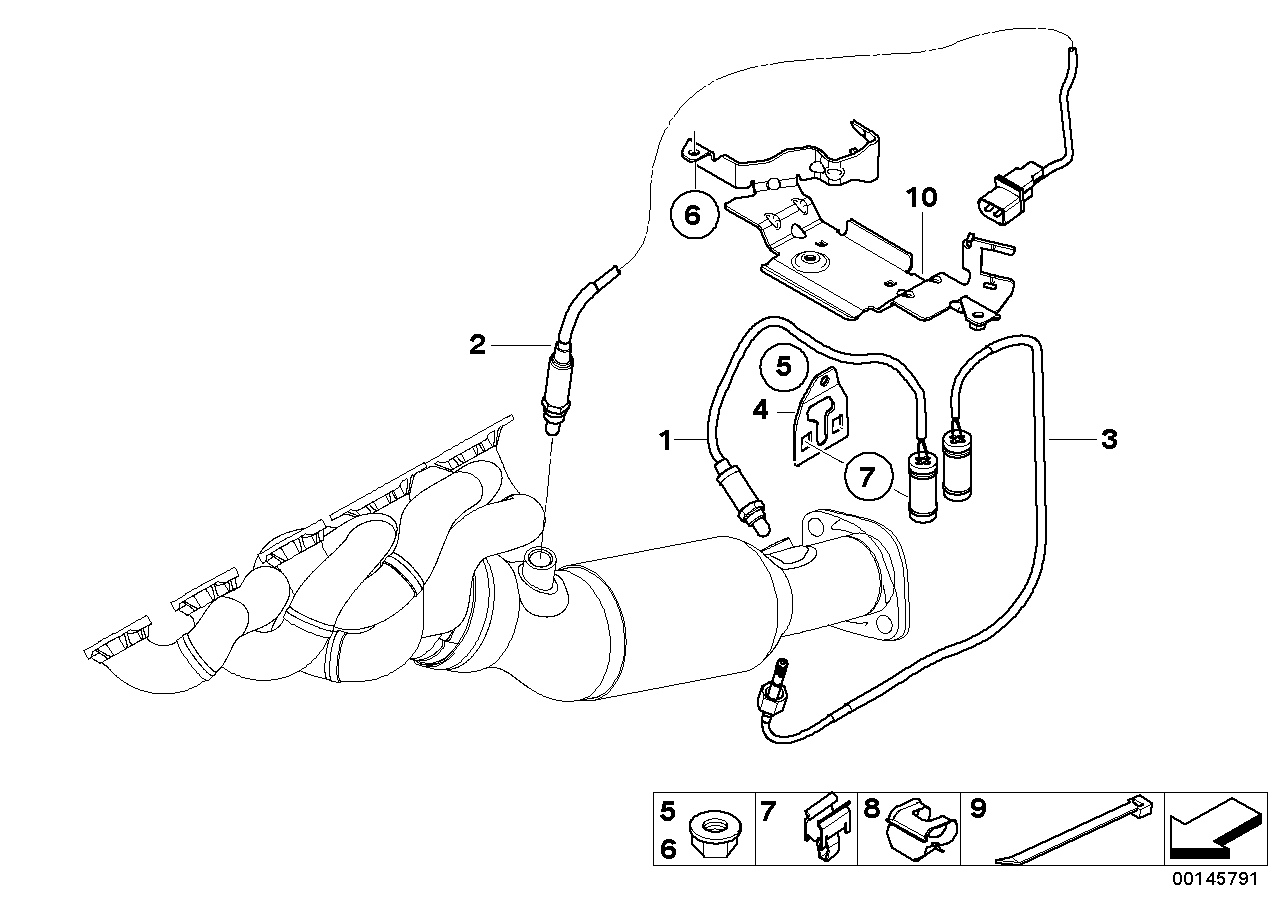 6
10
2
5
4
1
7
3
5
6
7
8
9
00145791