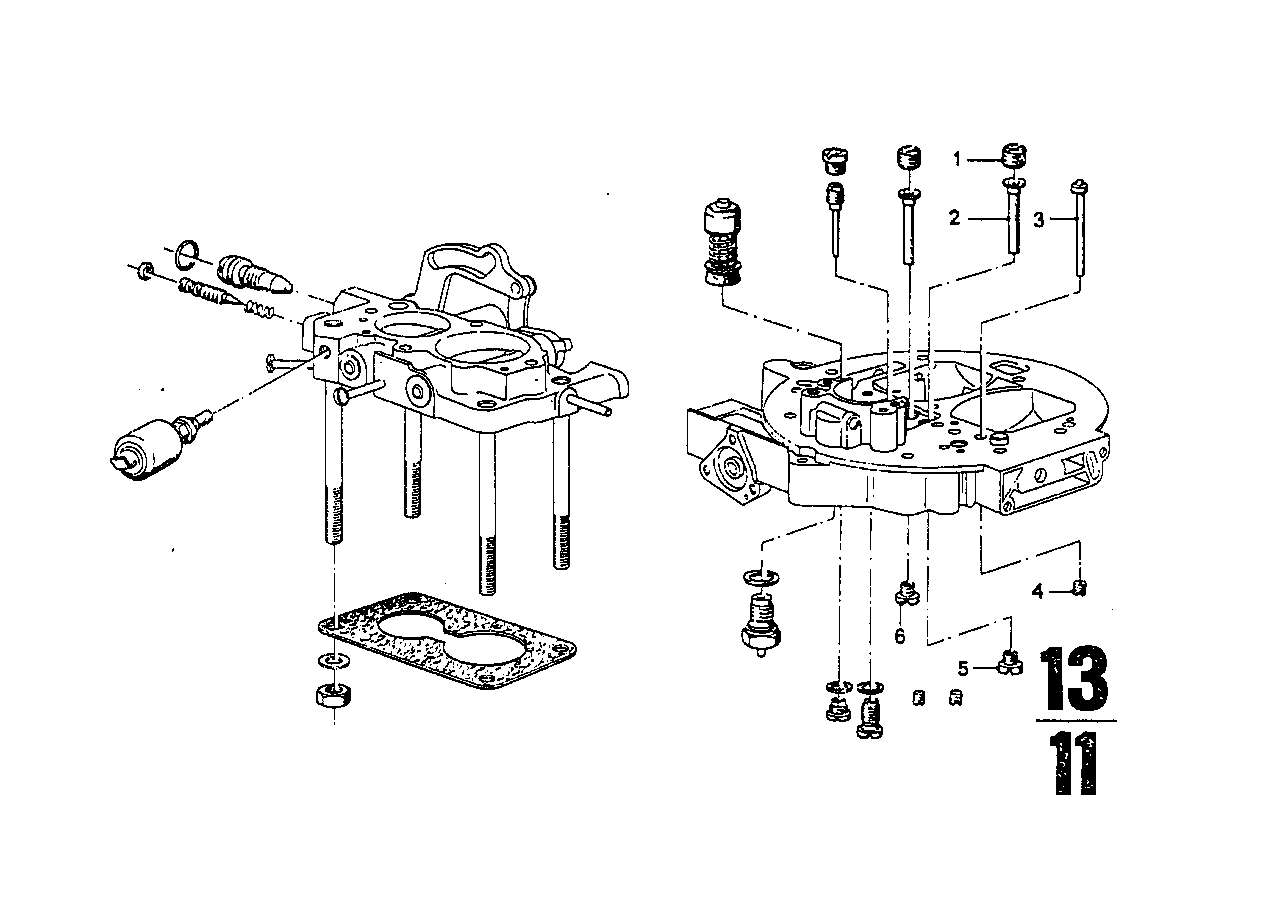 1
2
3
4
6
5
13
11