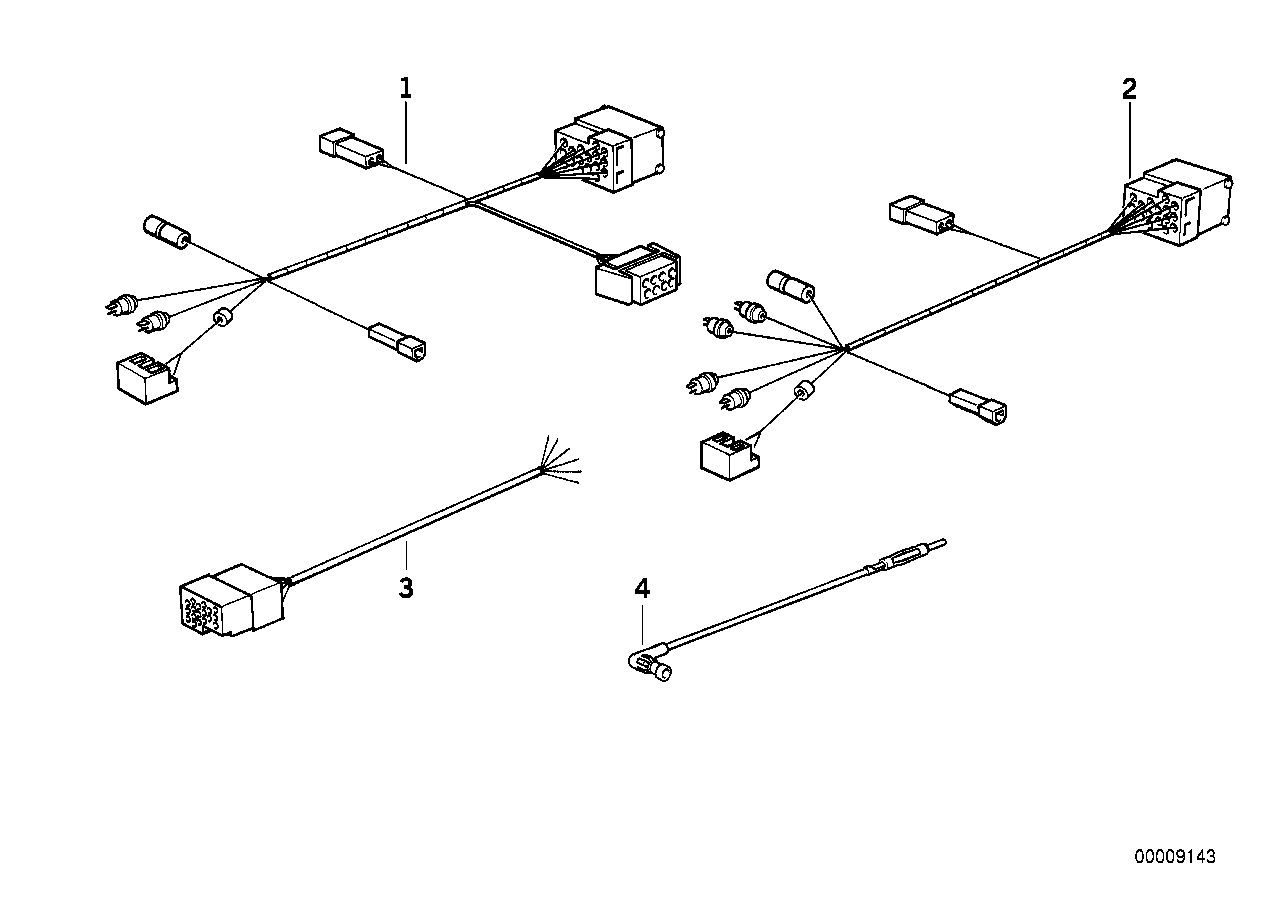 1
2
3
4
00009143