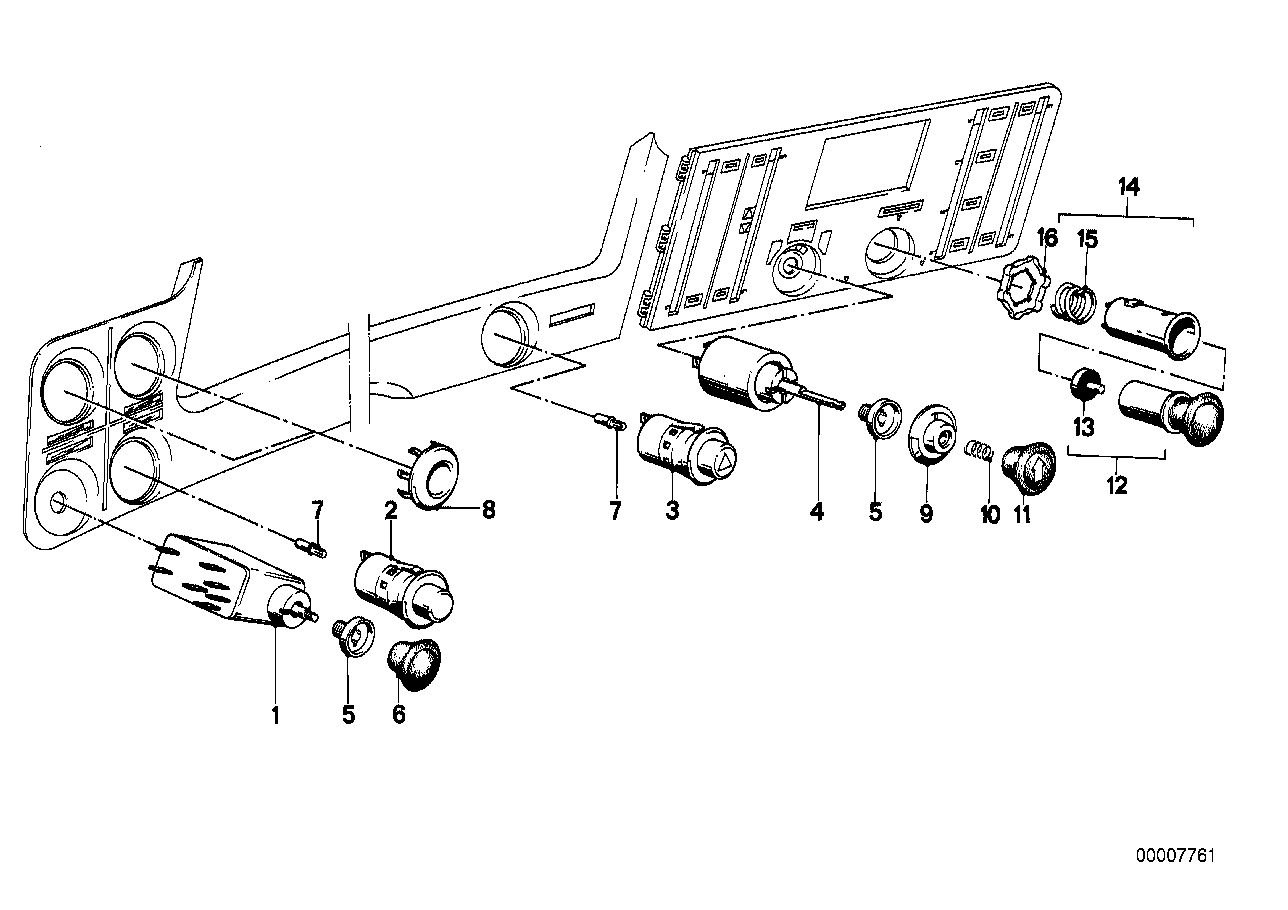 14
16
15
13
12
7
2
8
7
3
4
5
9
10
11
1
5
6
00007761