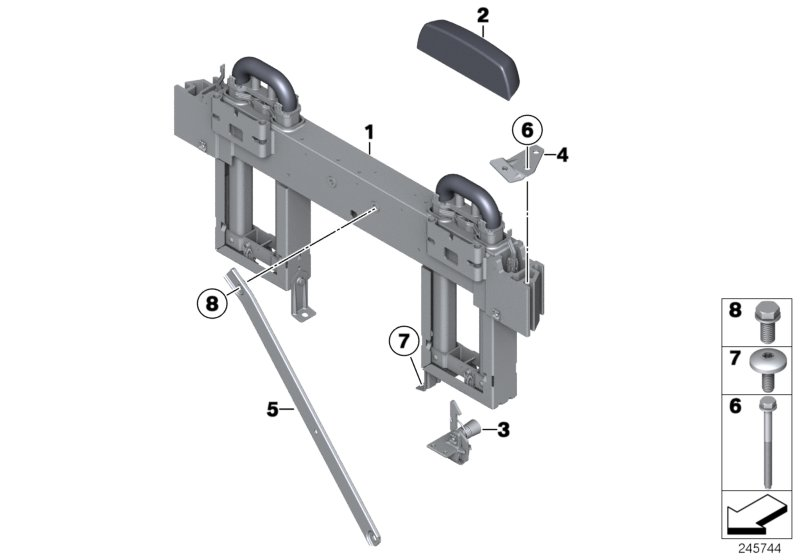 2
1
6
4
8
7
5
3
8
7
6
245744