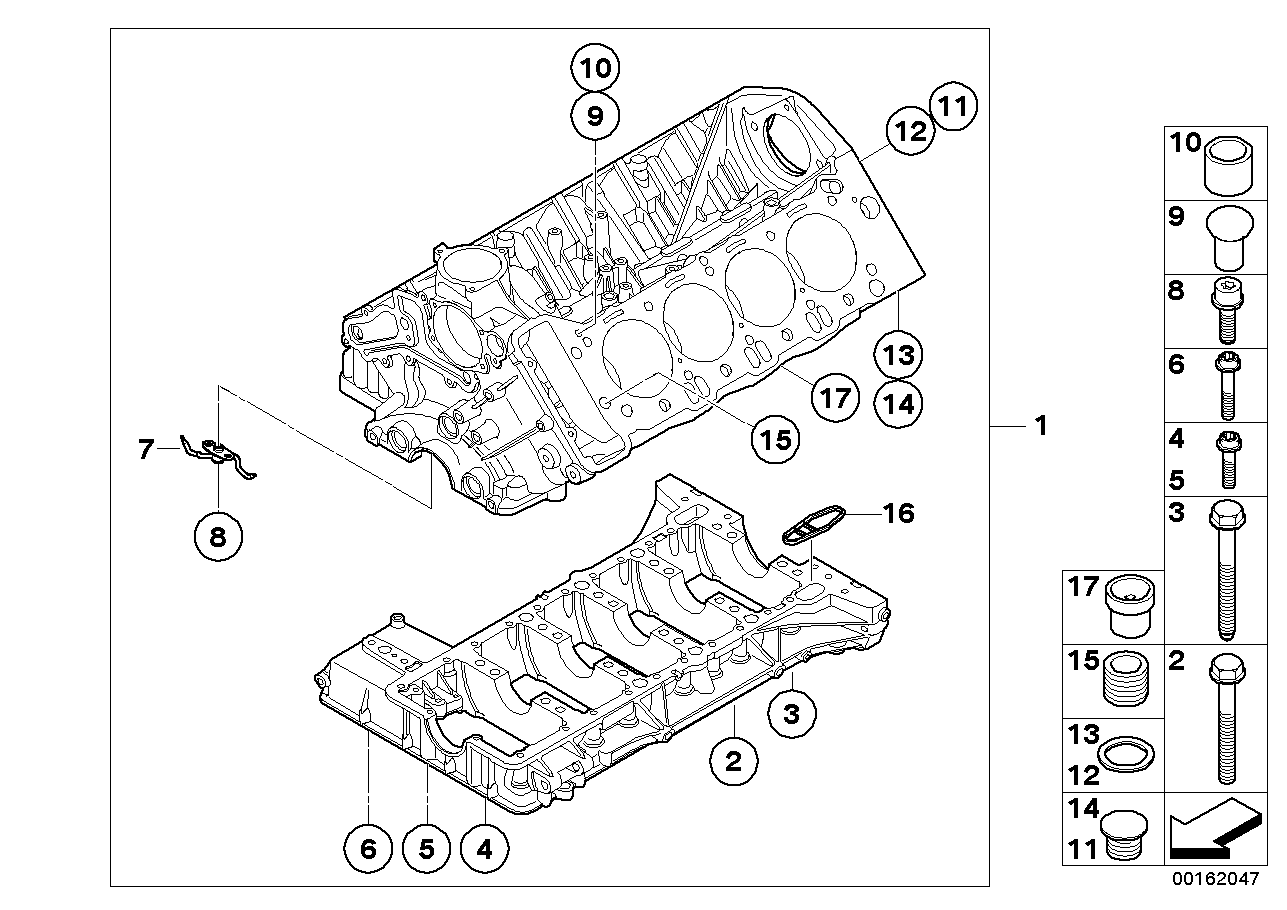 10
9
11
12
13
14
17
15
1
7
8
16
3
2
6
5
4

10
9
8
6
4
5
3
17
15
2
13
12
14
11

00162047