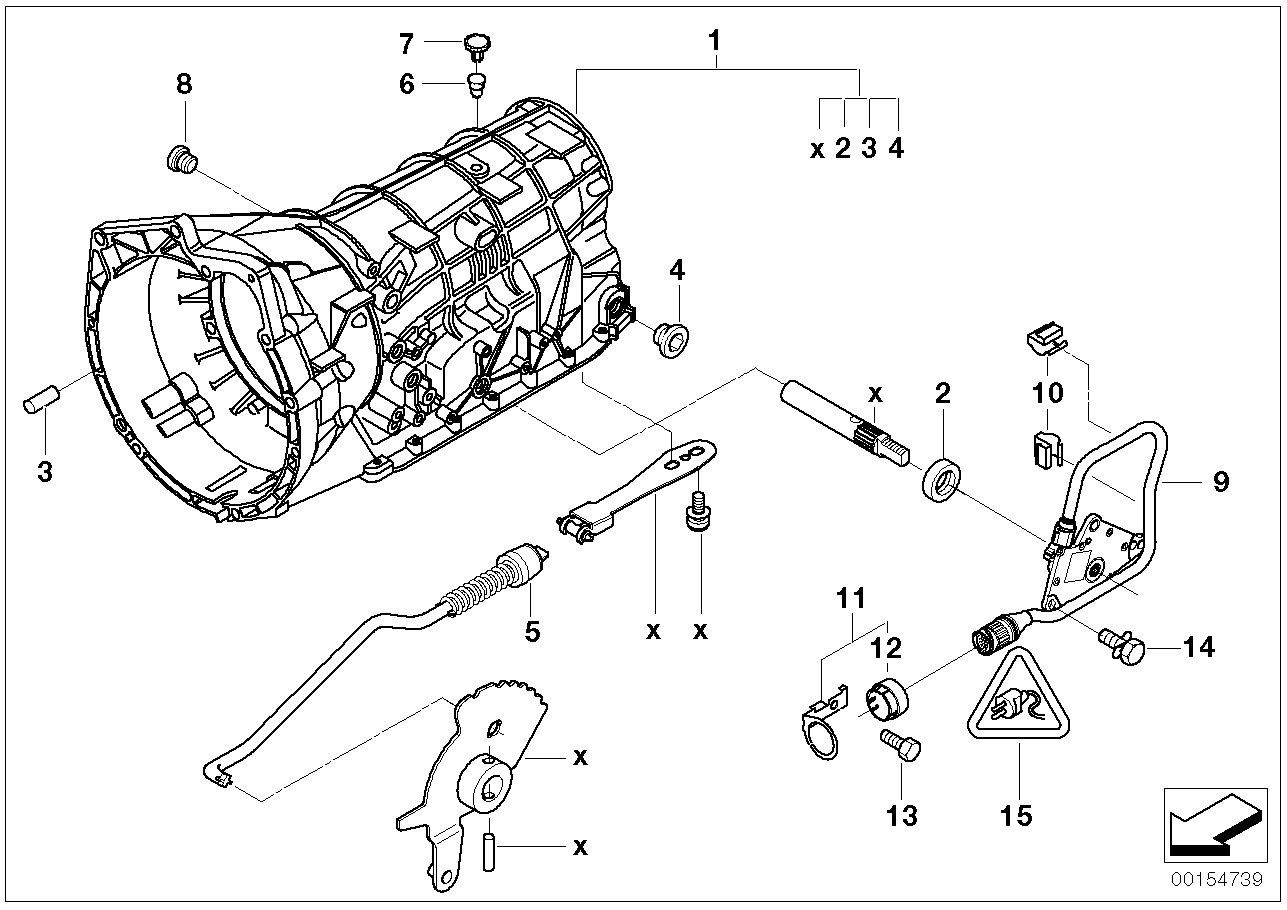 7
6
8
1
x 2 3 4
4
3
x
2
10
9
5
x
x
11
12
14
13
15
x
x
00154739