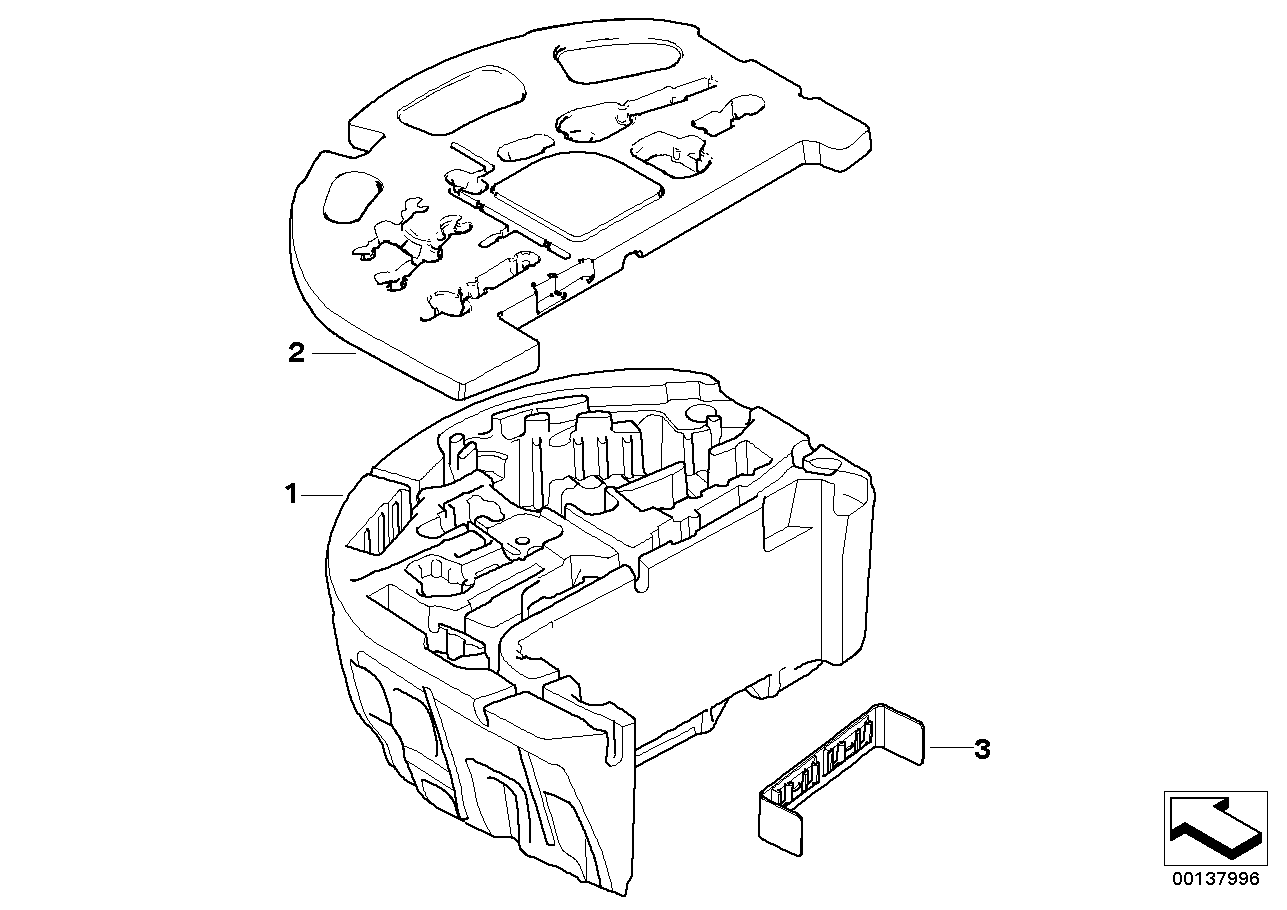 2
1
3
00137996