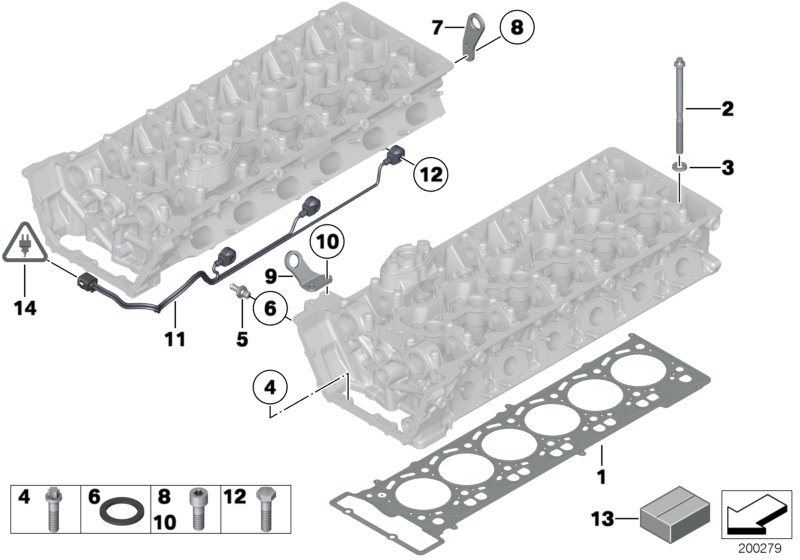 7
8
2
3
12
10
9
6
14
11
5
4
1
4
6
8
10
12
13
200279