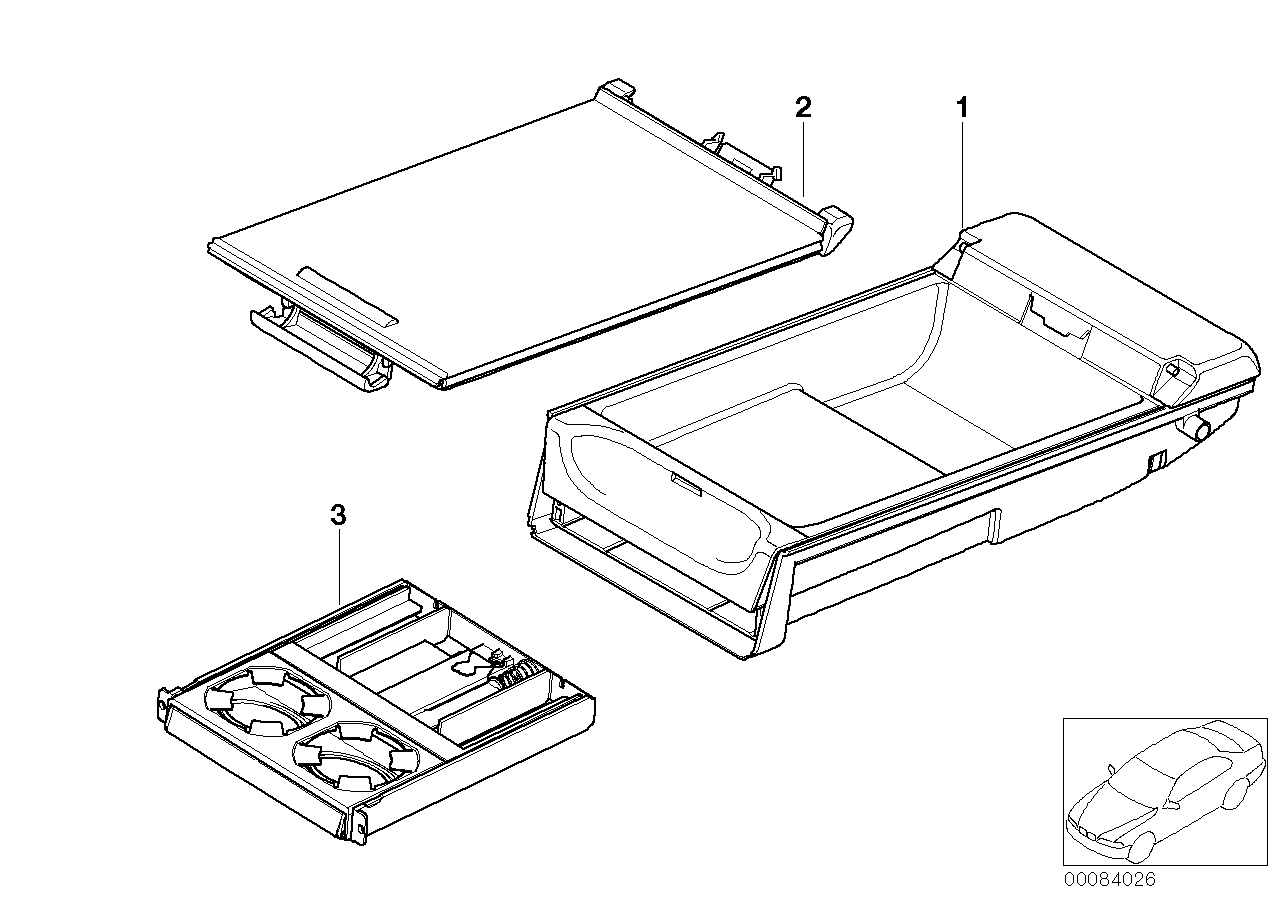 2
1
3
00084026