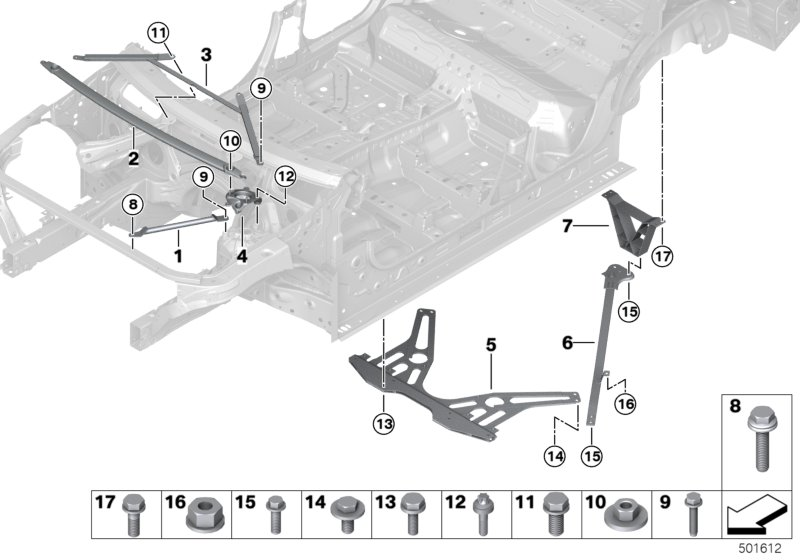 11
3
9
2
10
9
12
8
1
4
7
17
15
6
5
16
13
14
15
8
17
16
15
14
13
12
11
10
9
501612