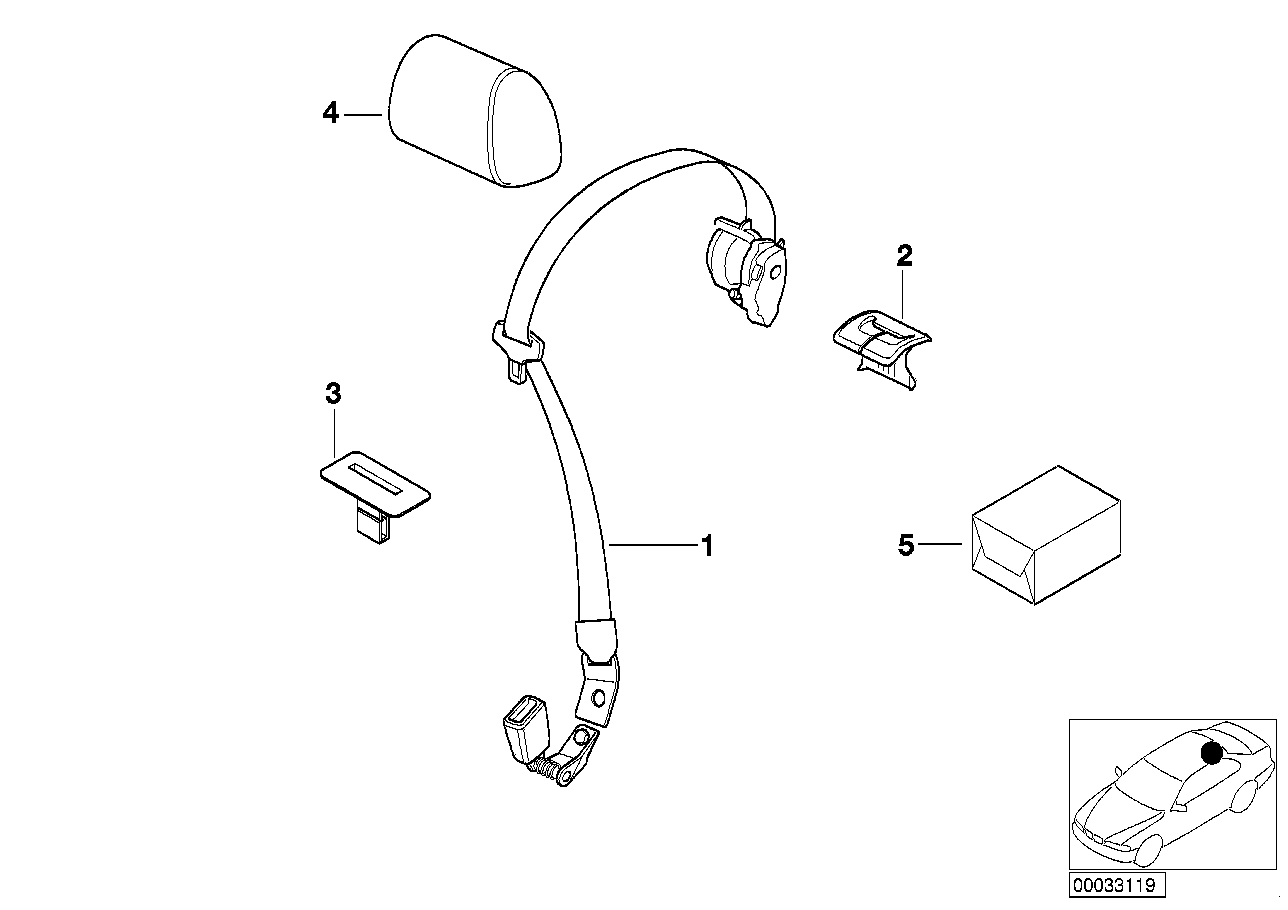 4
2
3
1
5
00033119