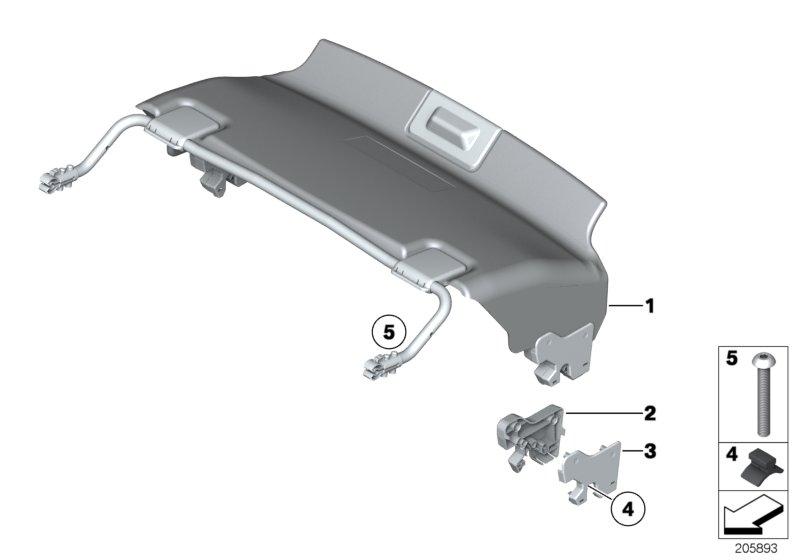 1
5
2
3
4
5
4
205893