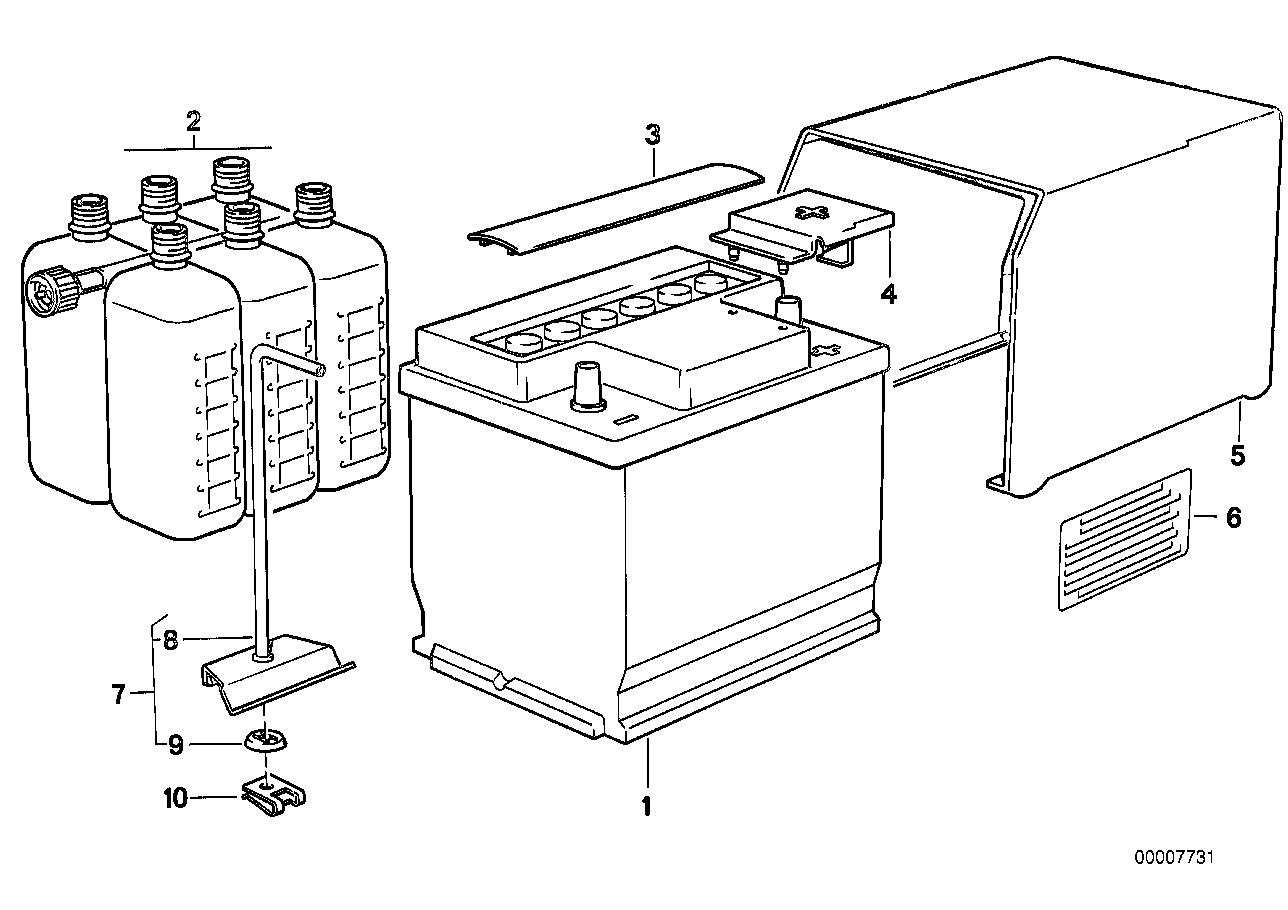 2
3
4
5
6
8
7
9
10
1
00007731