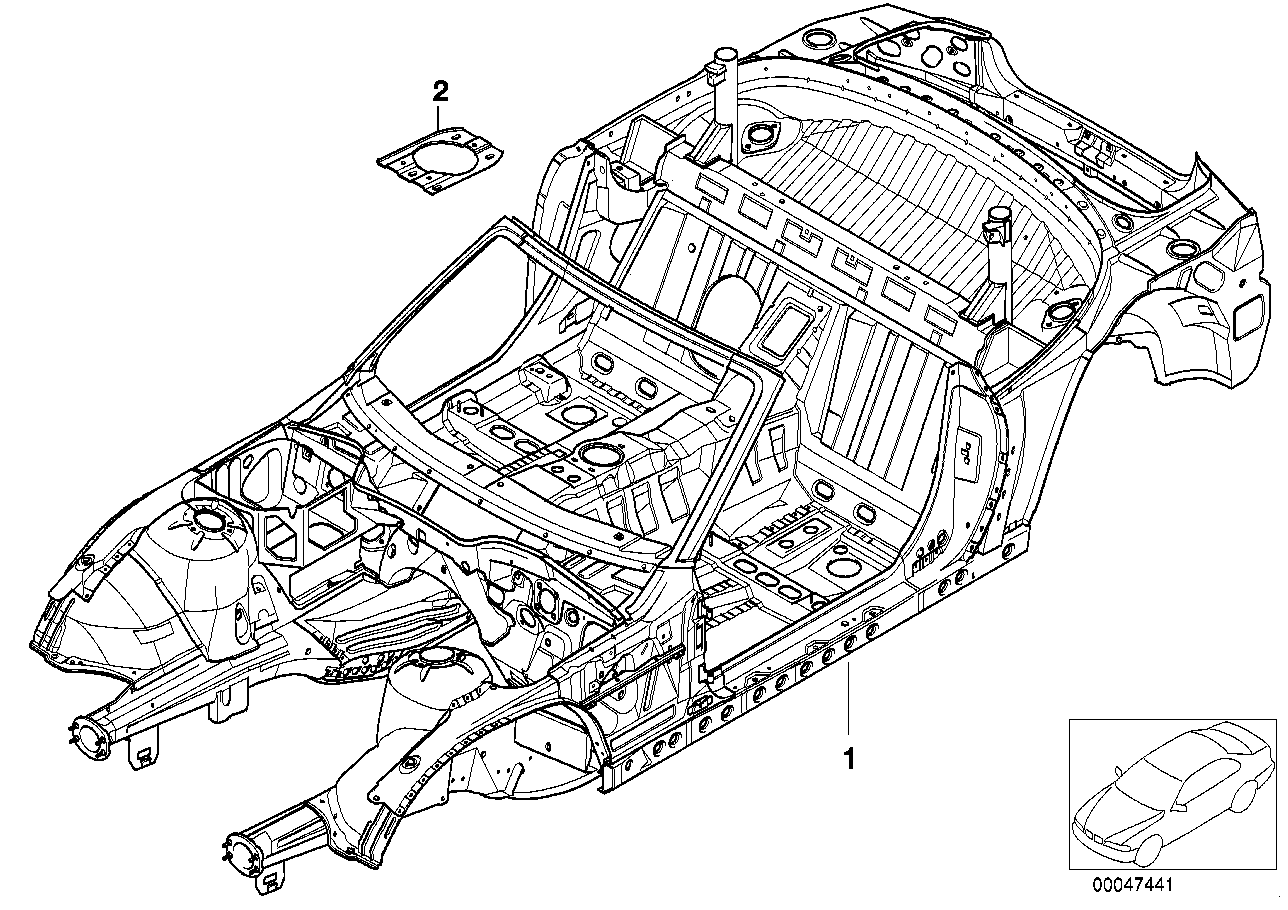 2

1

00047441