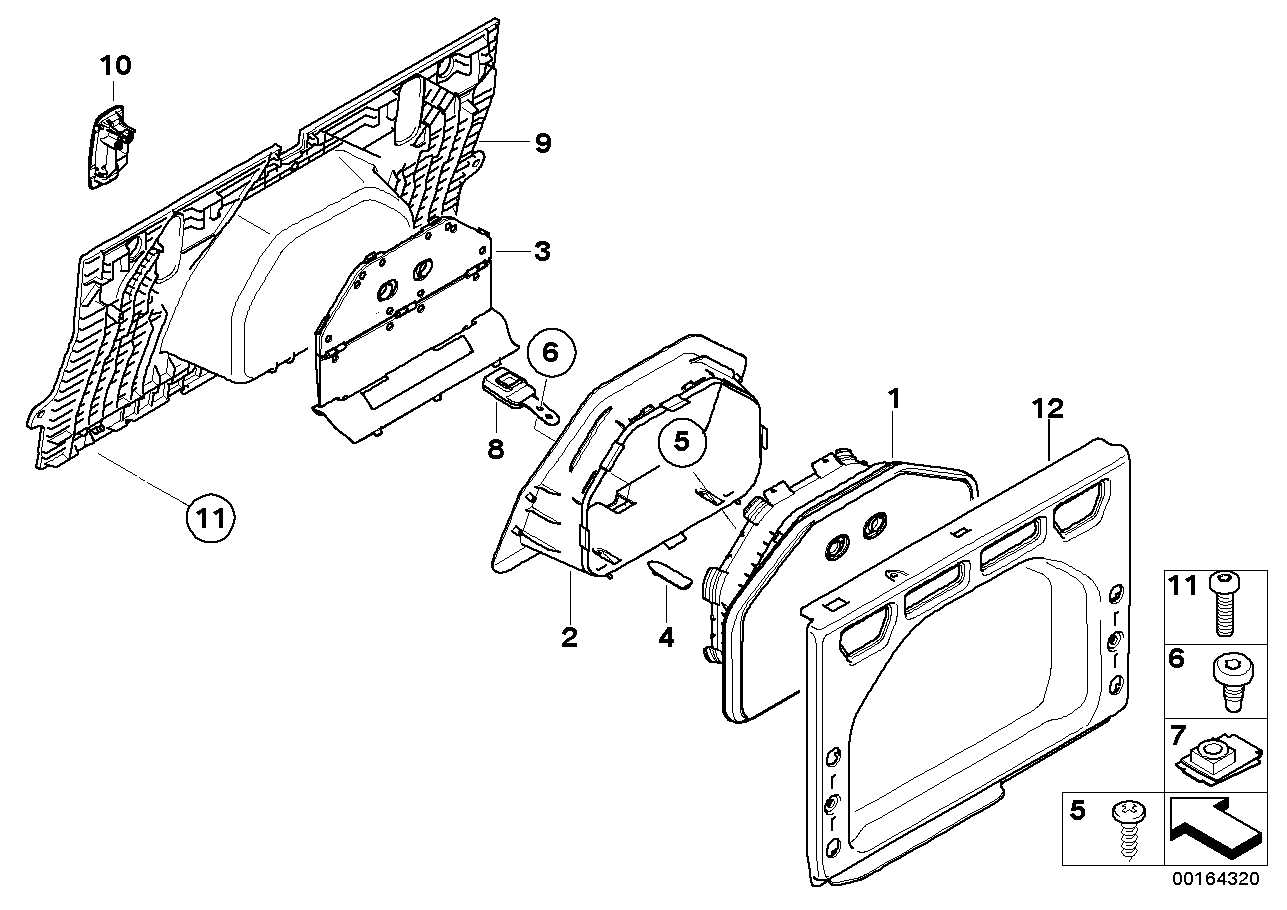 10
9
3
6
8
5
1
12
11
2
4
11
6
7
5
00164320