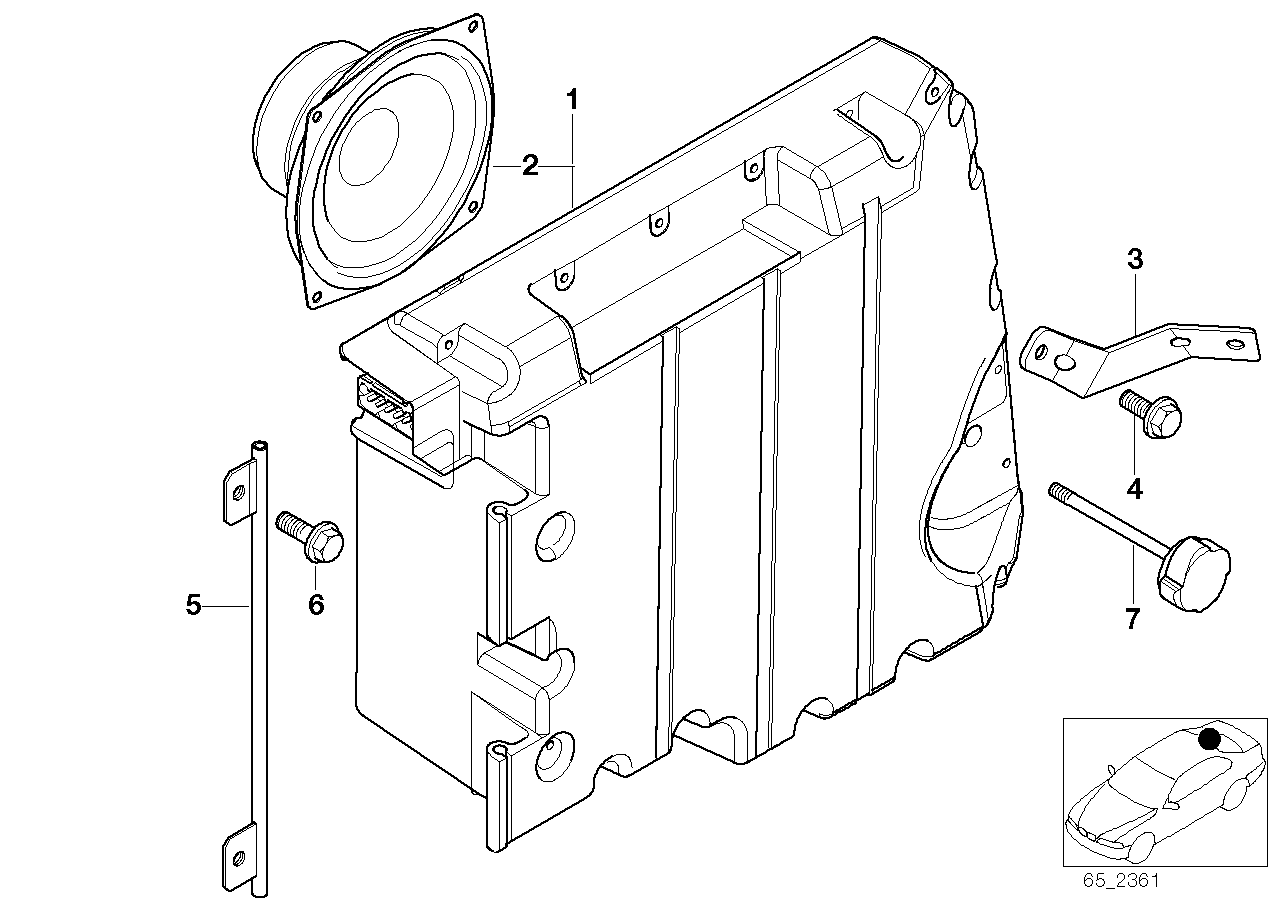 1
2
3
4
5
6
7
65_2361