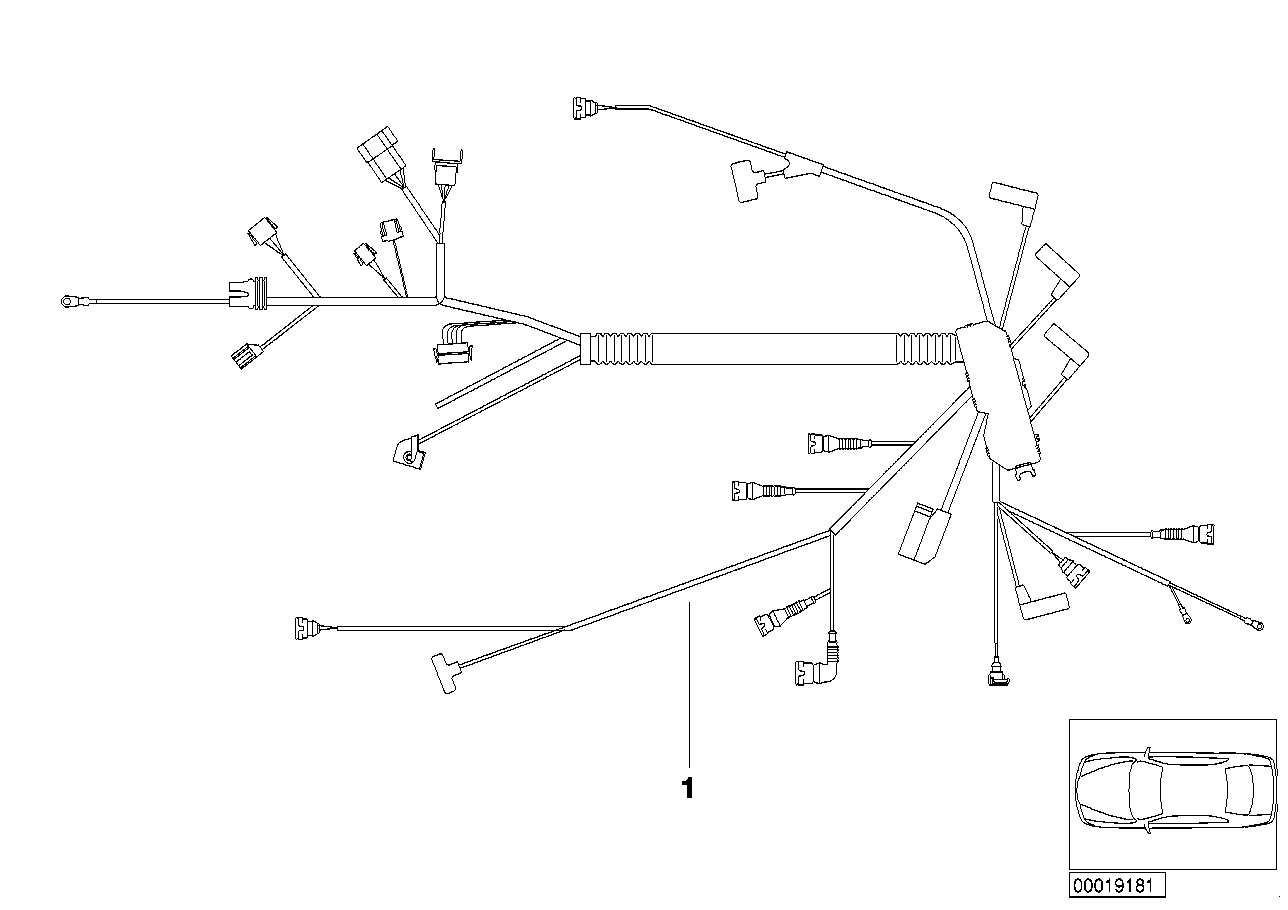 1

00019181