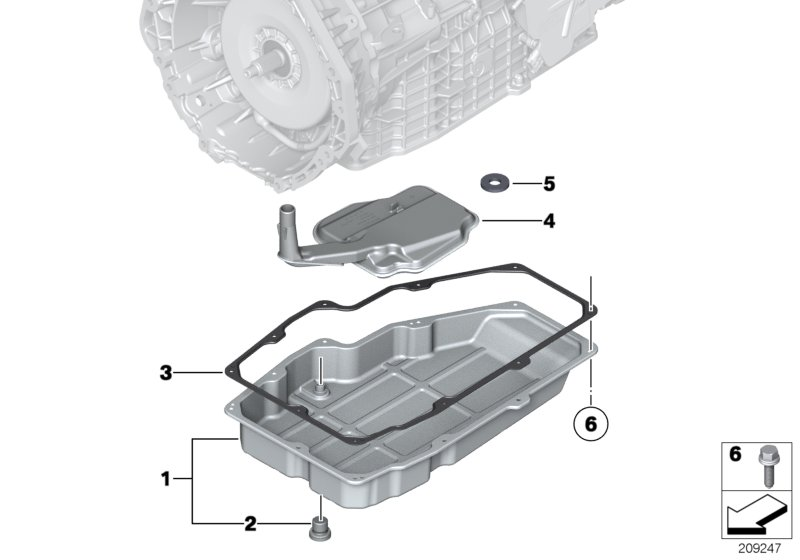 5
4
3
6
1
2
6
209247