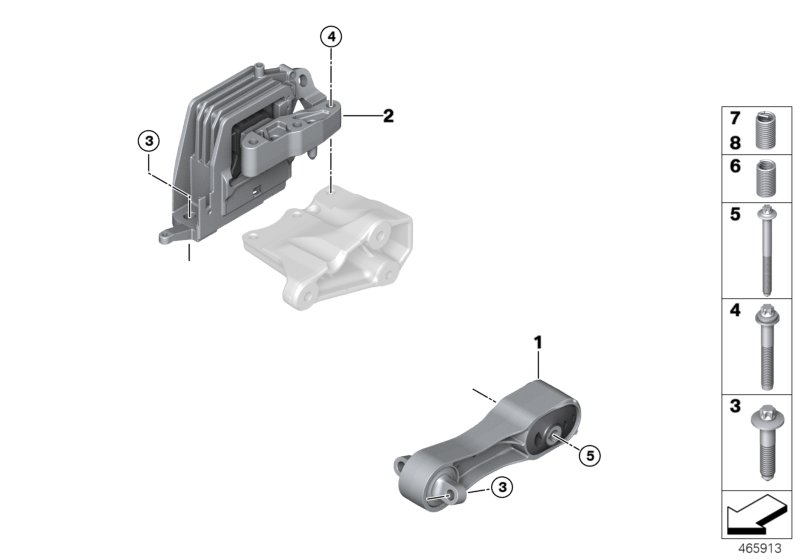 4
2
3
1
5
3
7
8
6
5
4
3
465913